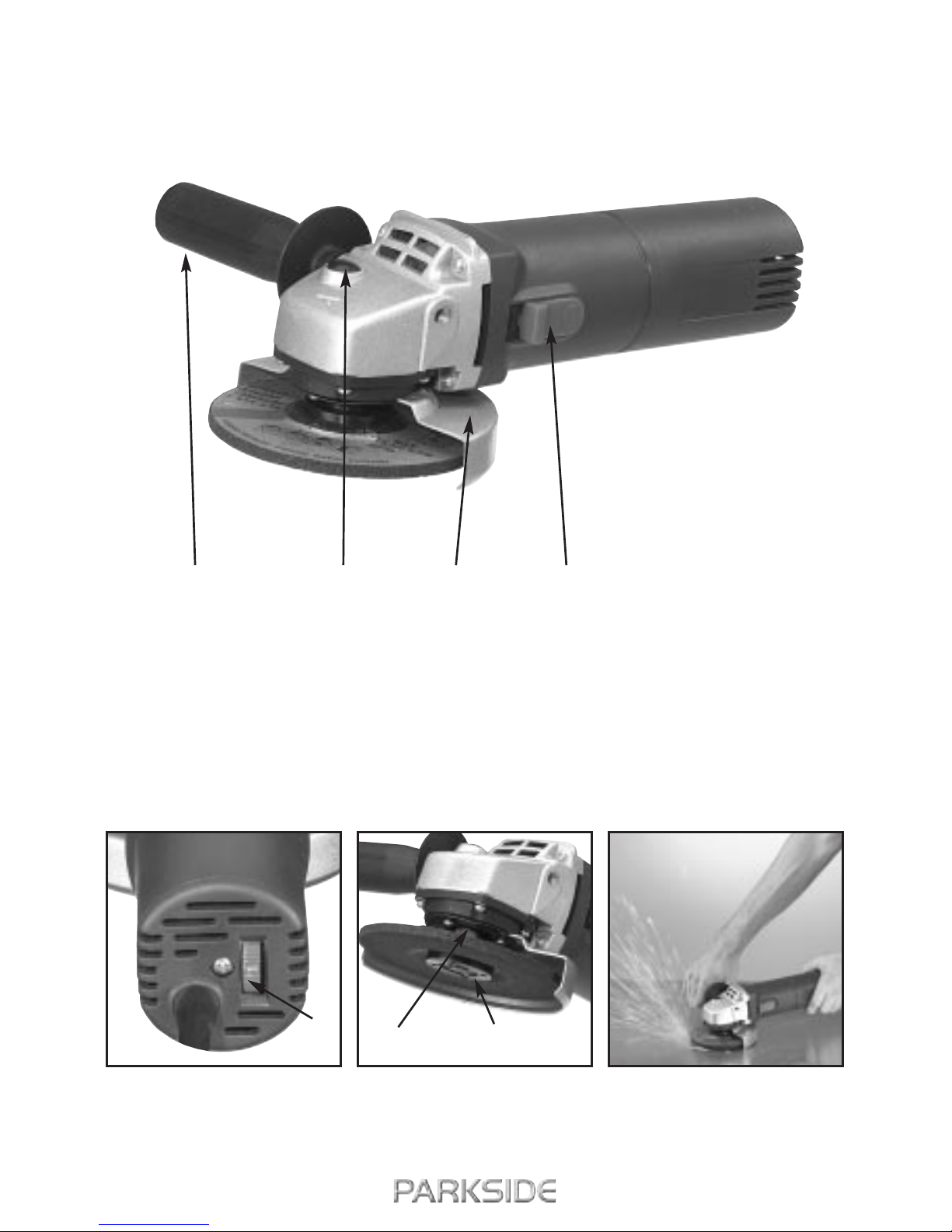 PARKSIDE