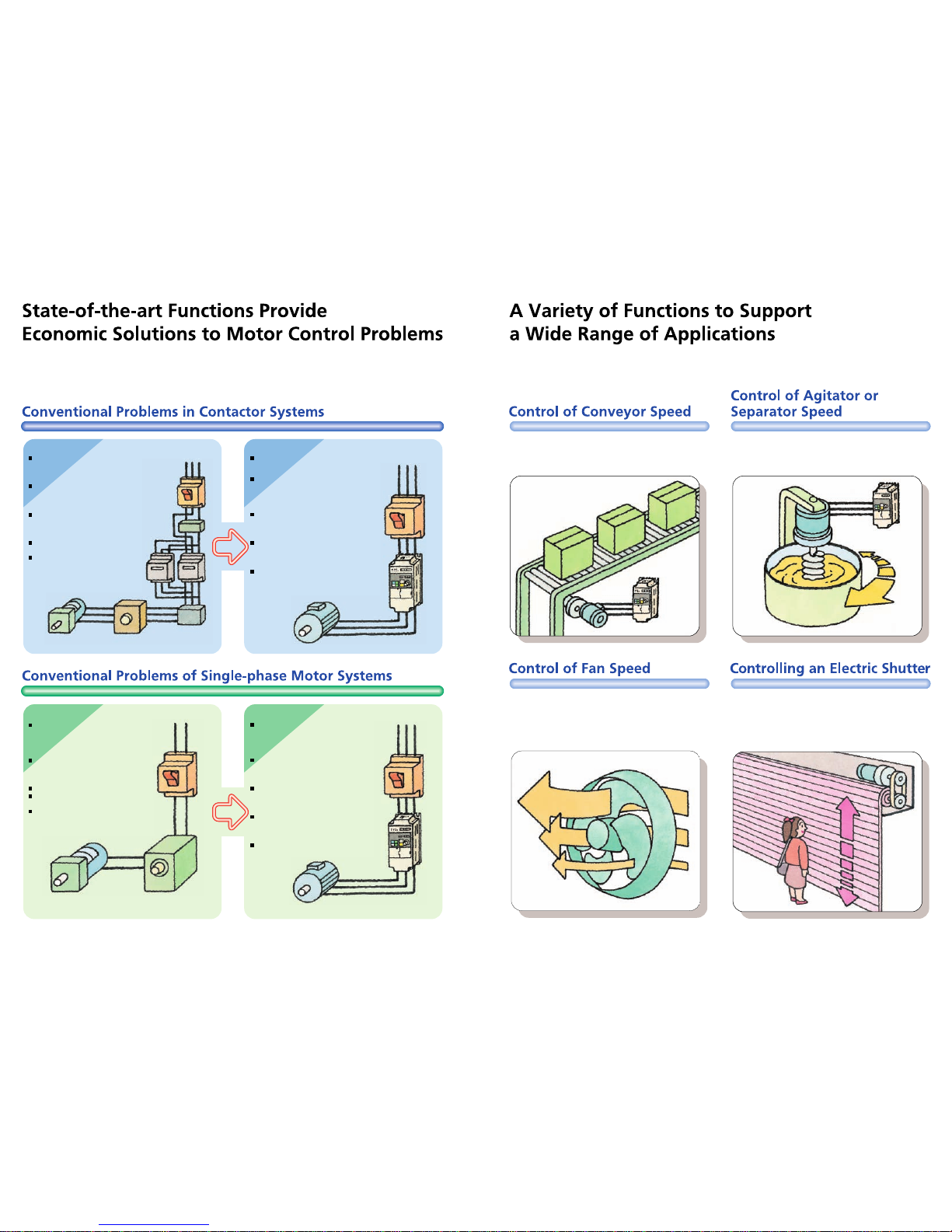 State-of-the-art Functions Provide Economic Solutions to Motor Control Problems

Conventional Problems in Contactor Systems

Conventional Problems of Single-phase Motor Systems

A Variety of Functions to Support a Wide Range of Applications

Control of Conveyor Speed

Control of Agitator or Separator Speed

Control of Fan Speed

Controlling an Electric Shutter