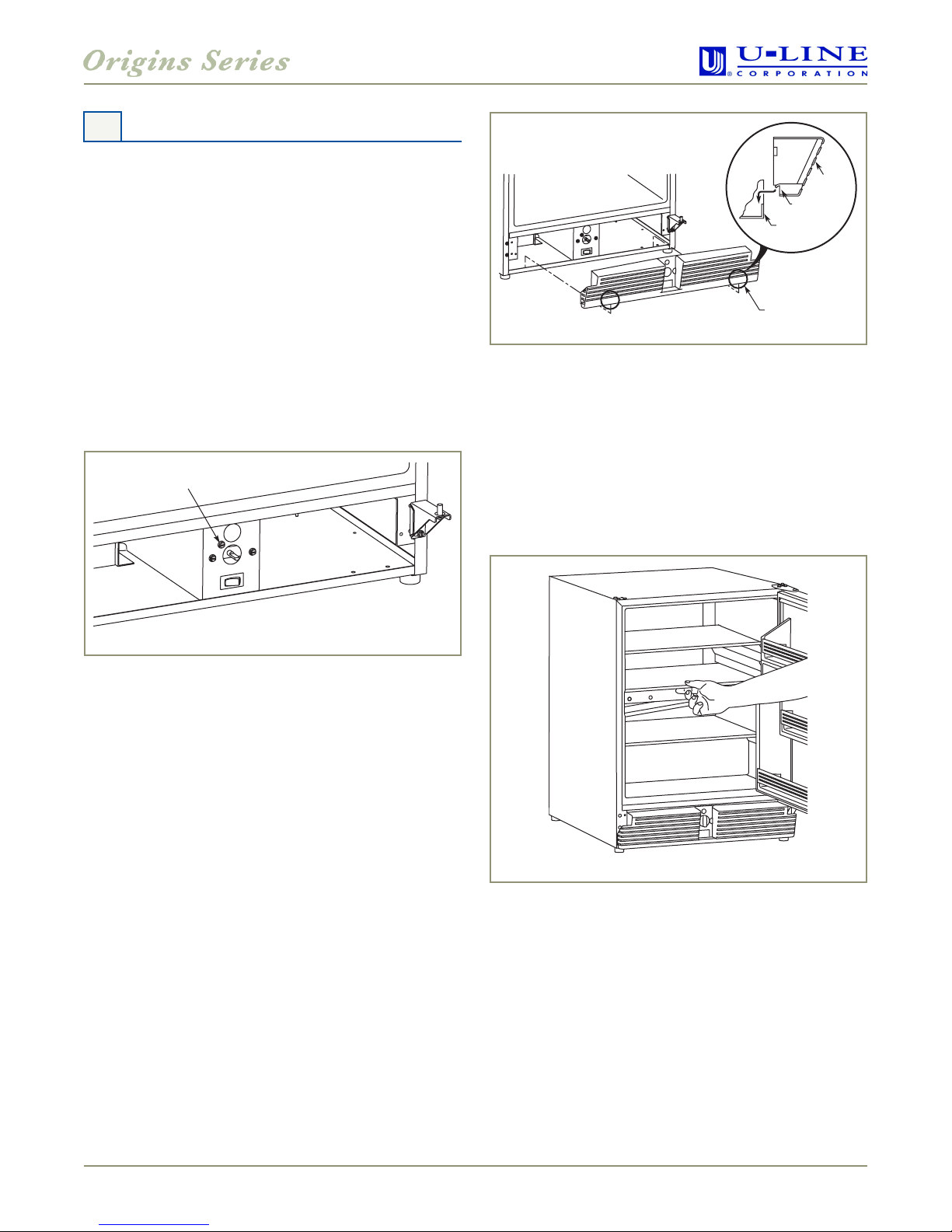 Origins Series

U-LINE
® CORPORATION