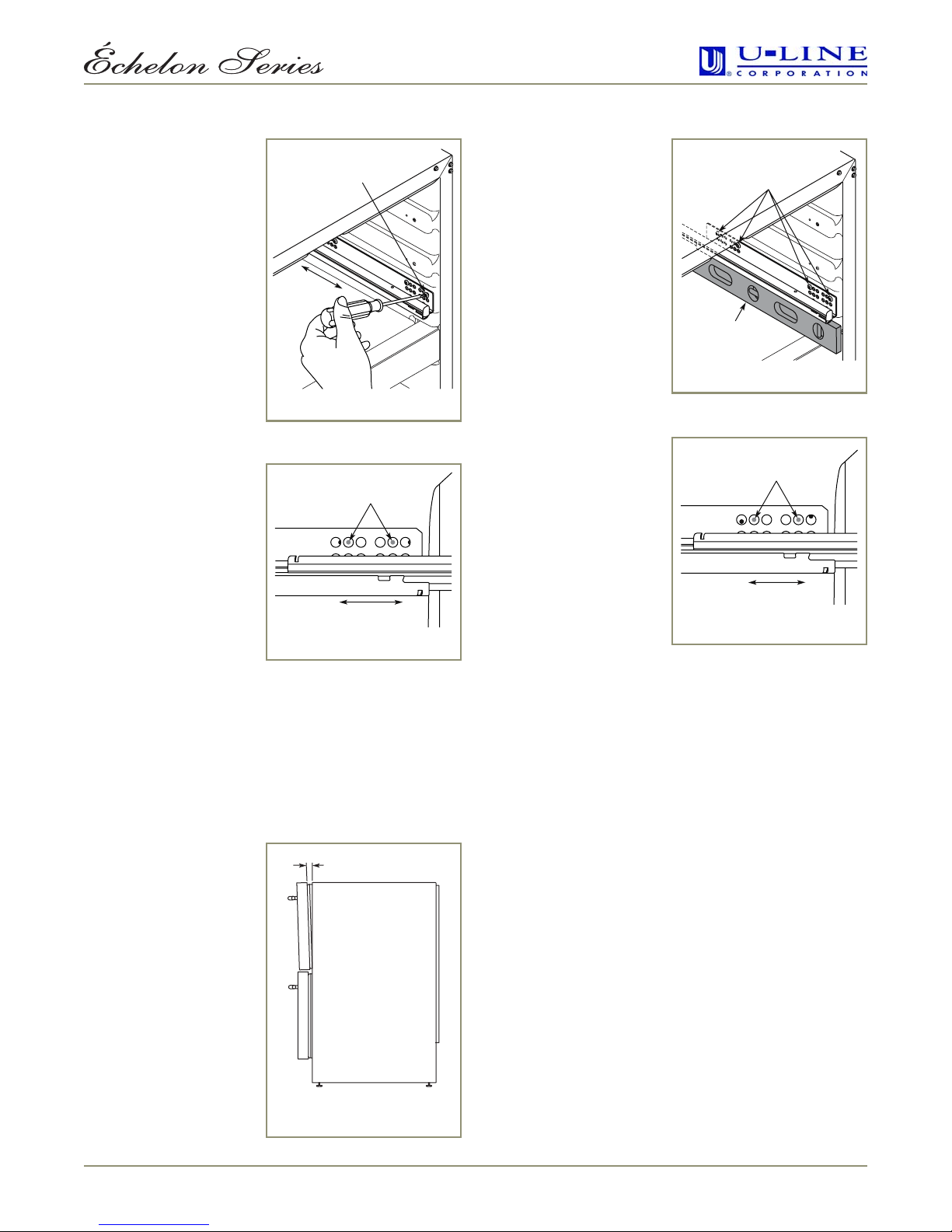 Échelon Series

U-LINE
CORPORATION