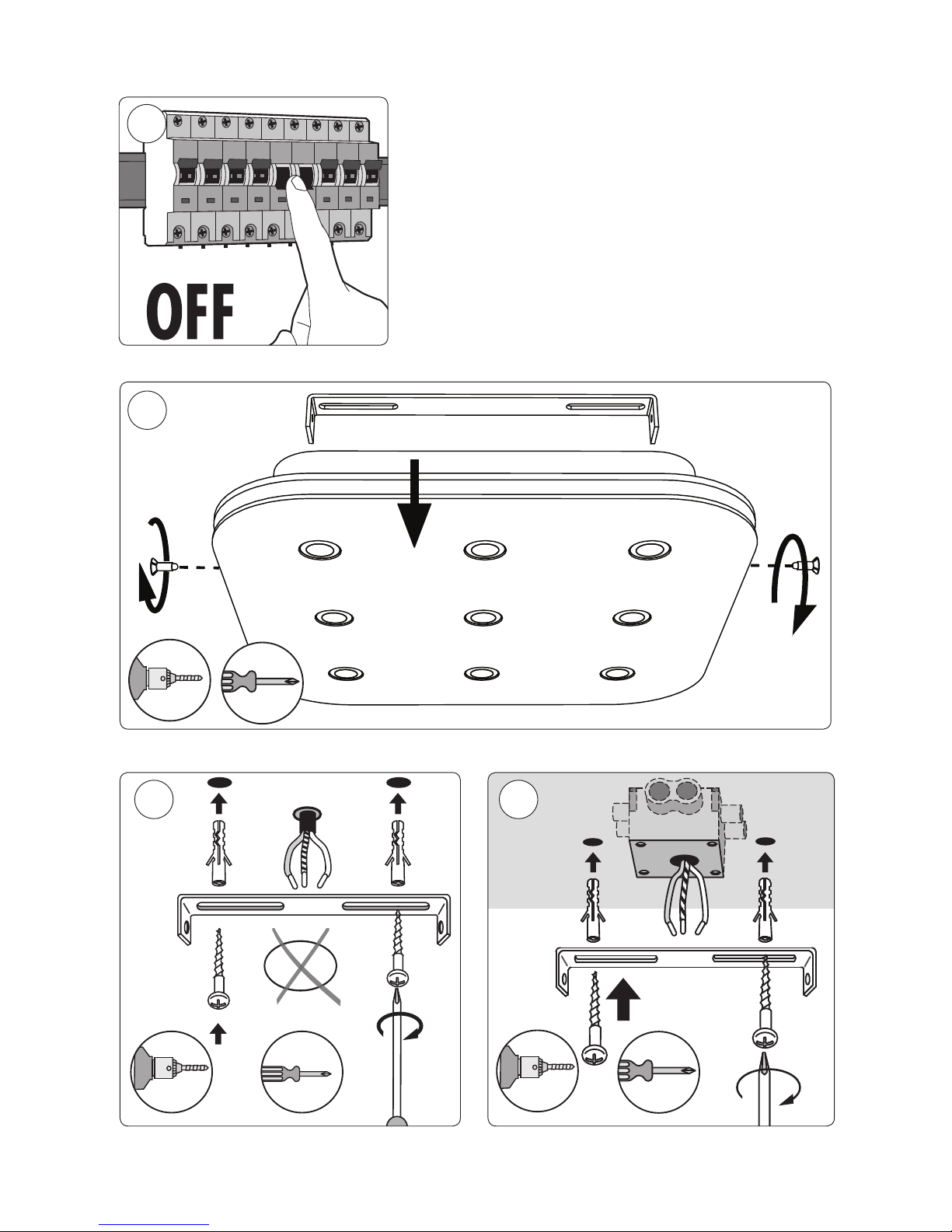 OFF