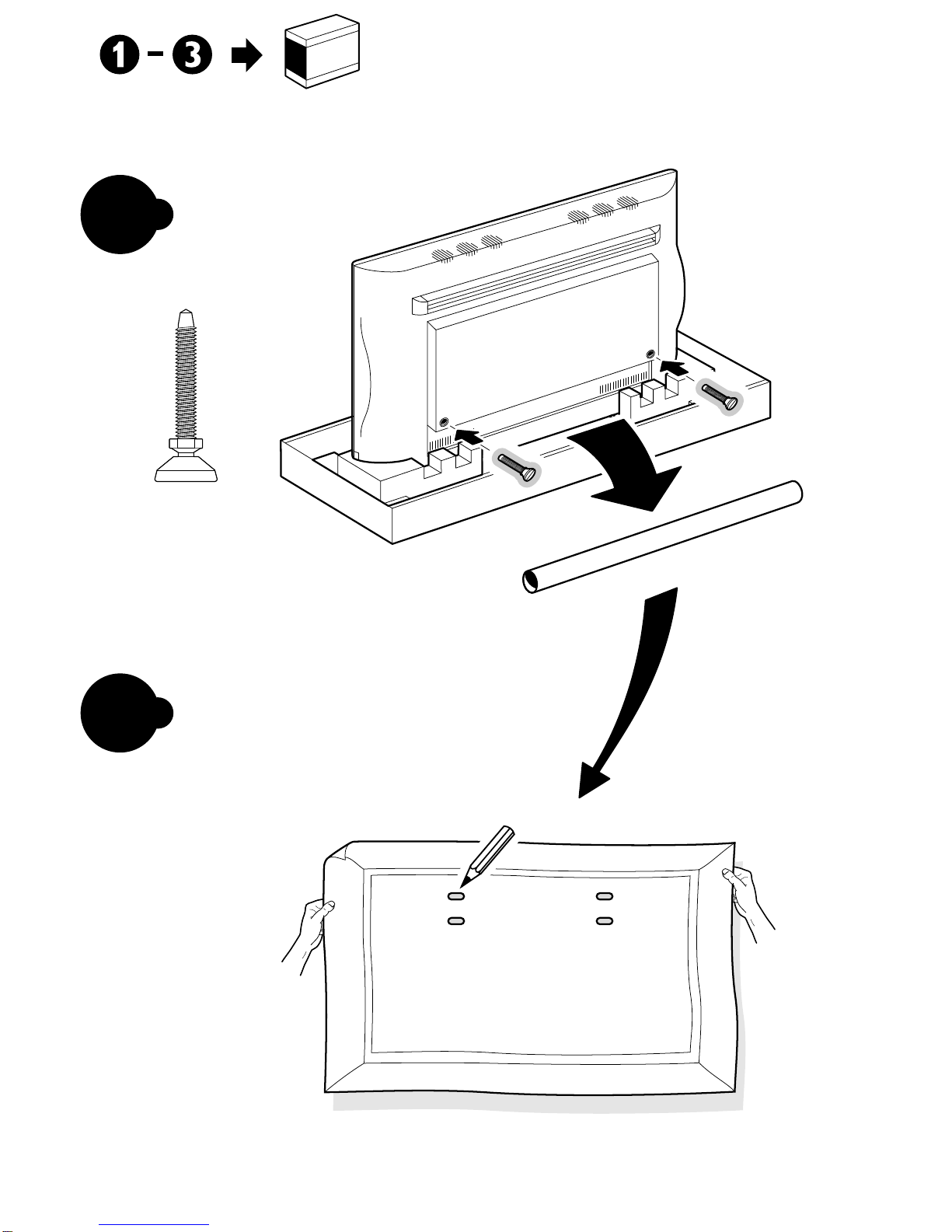 1 - 3