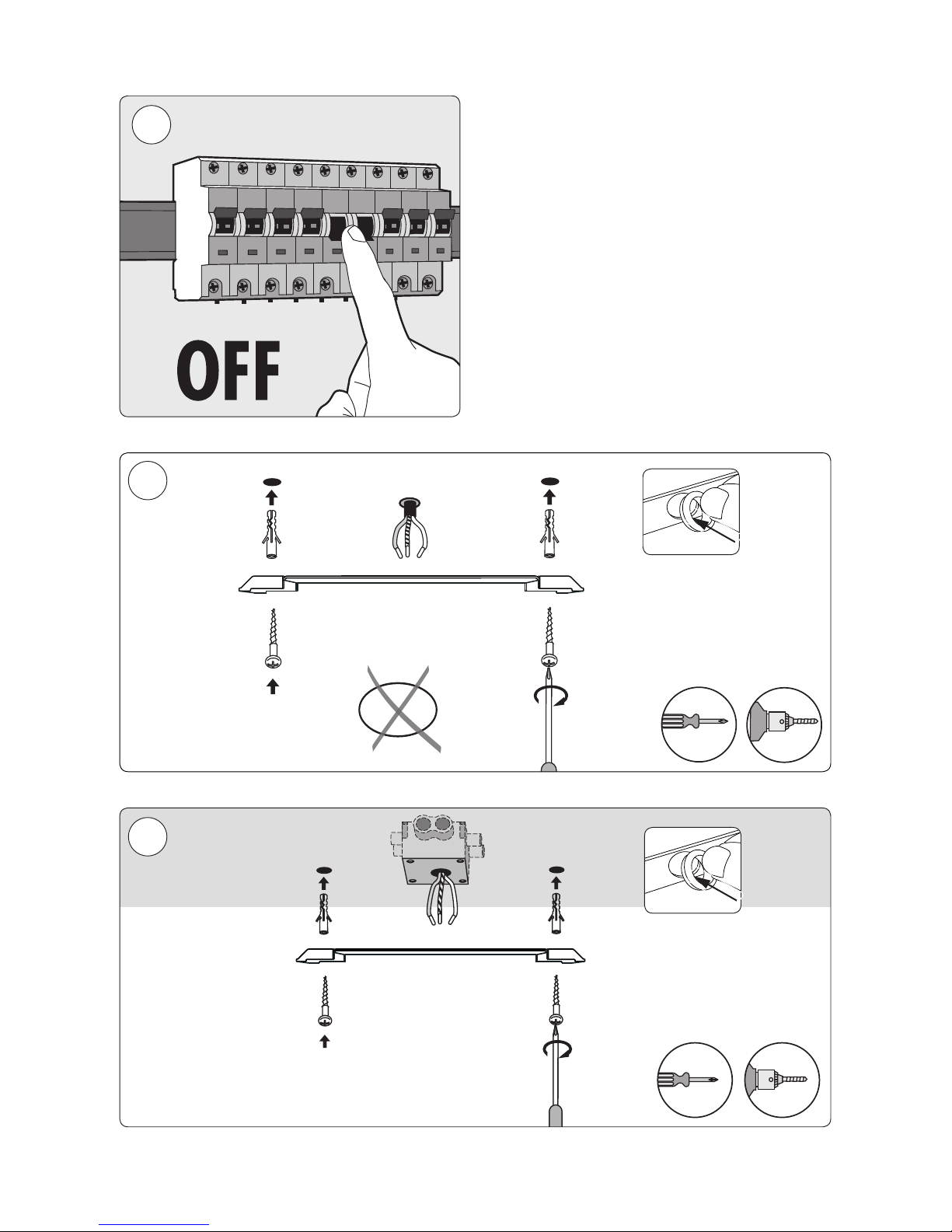 OFF