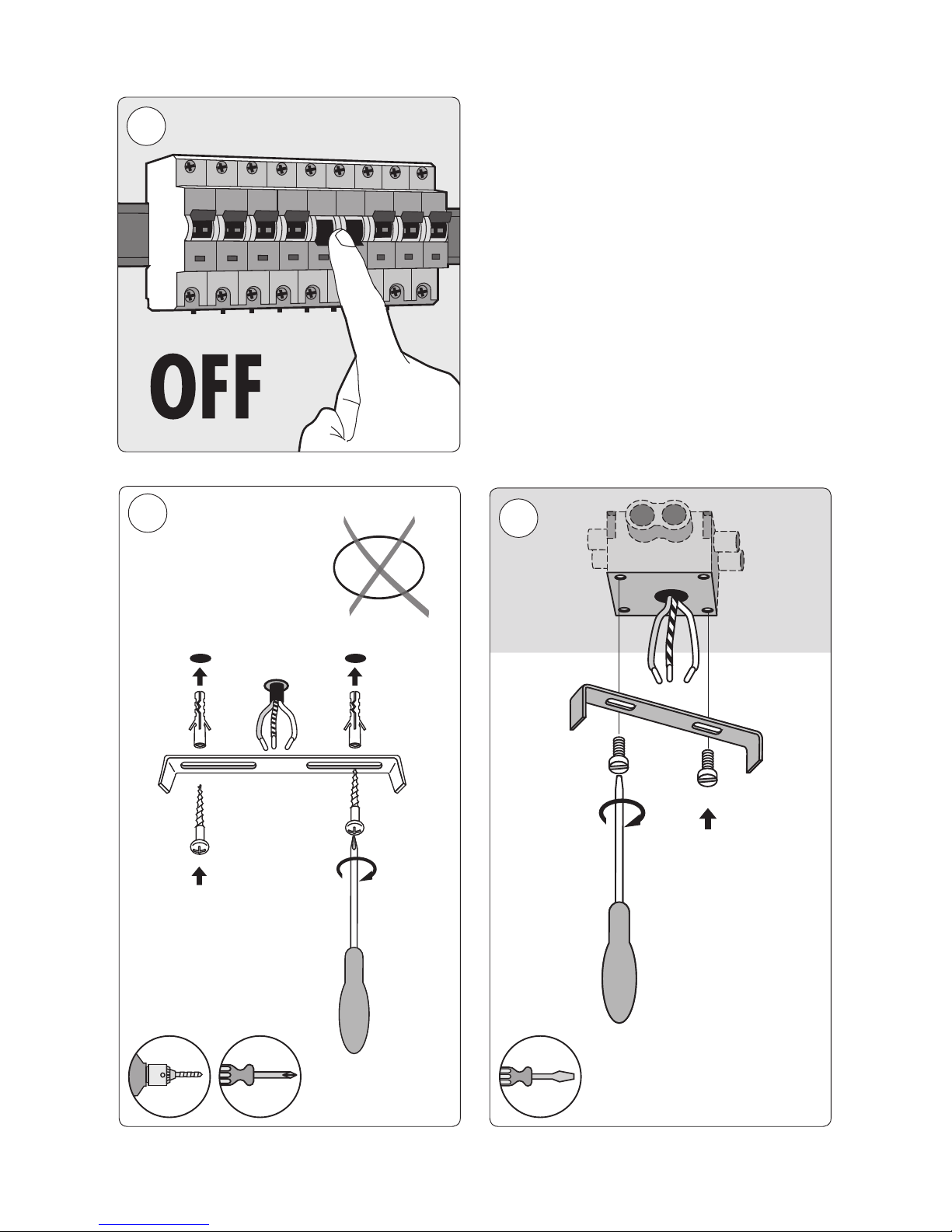 OFF