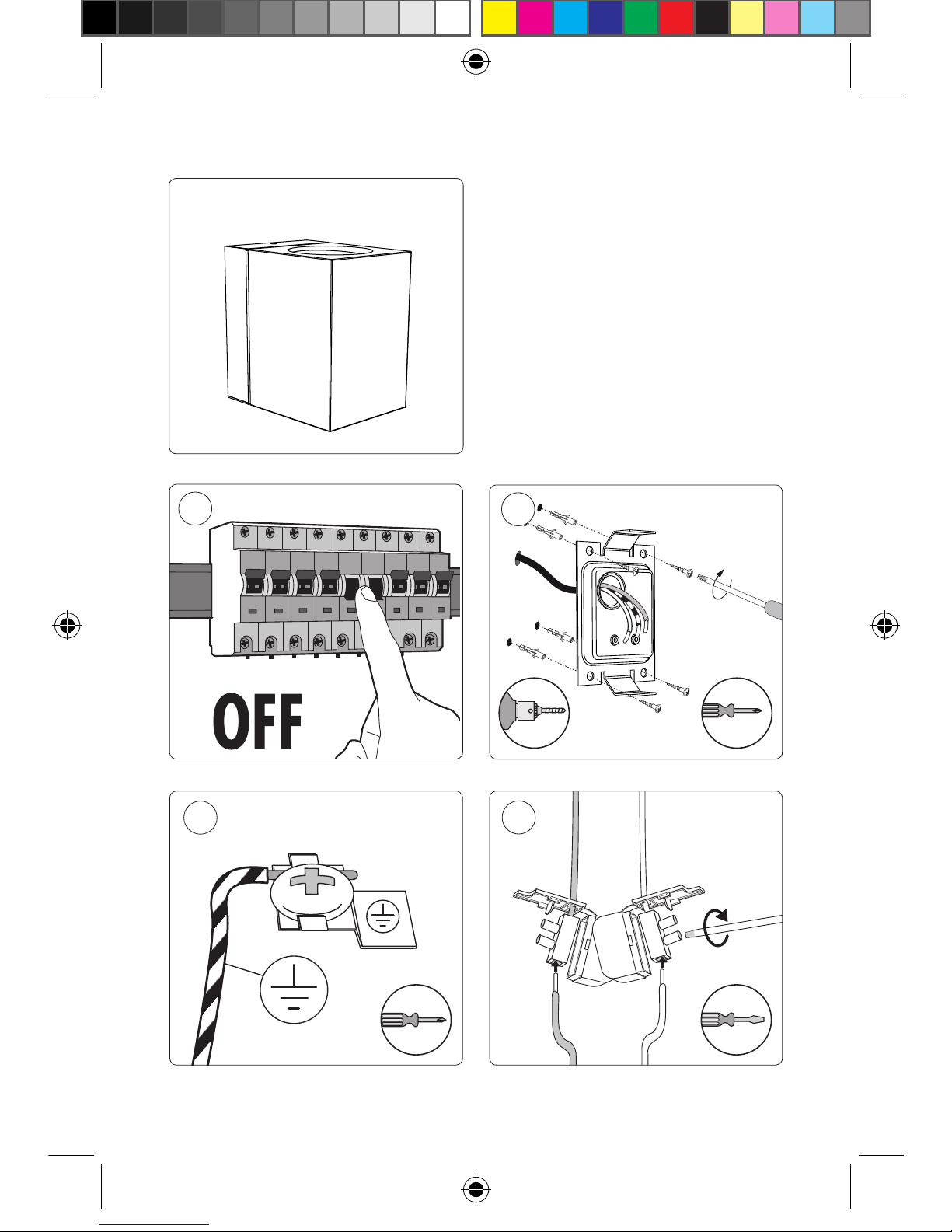 OFF