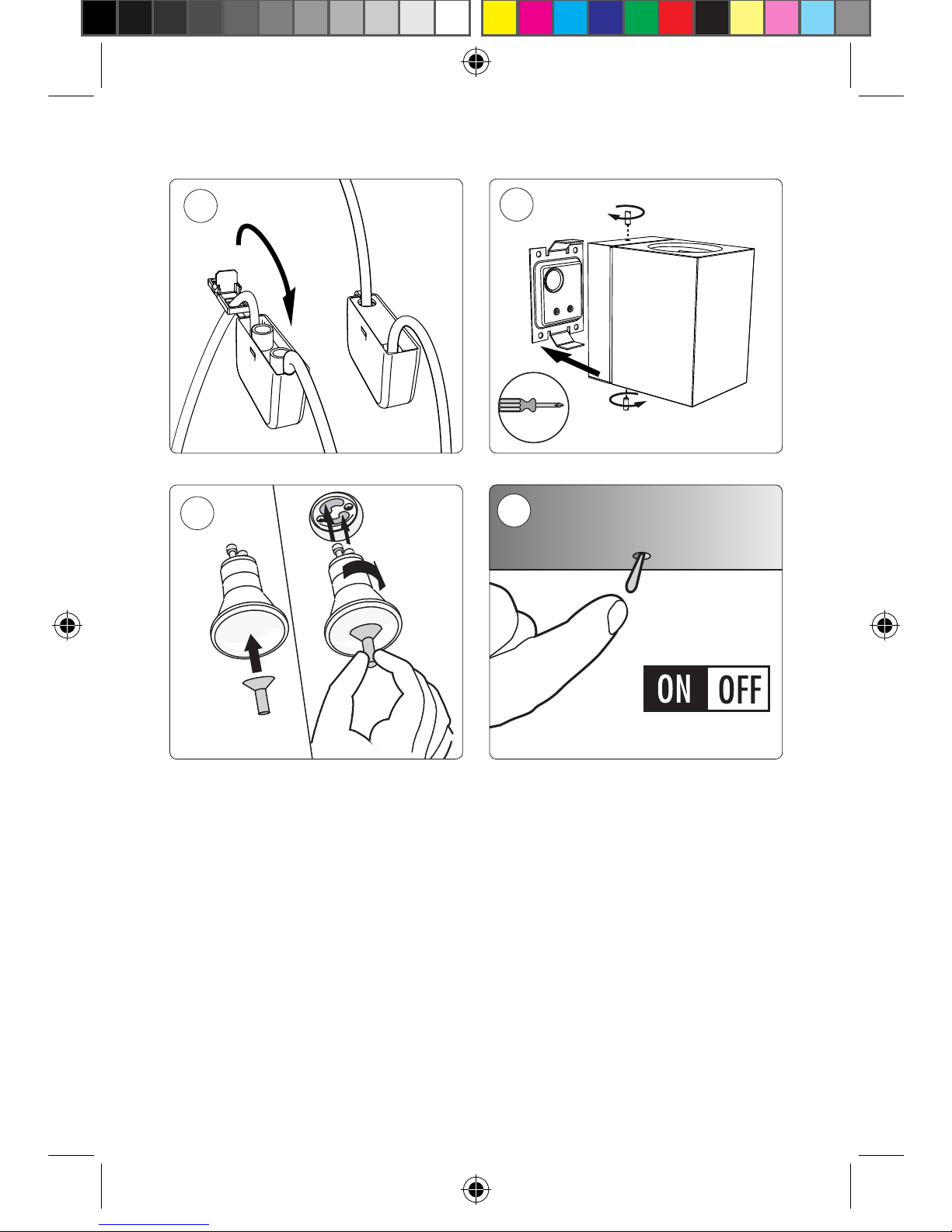 ON OFF