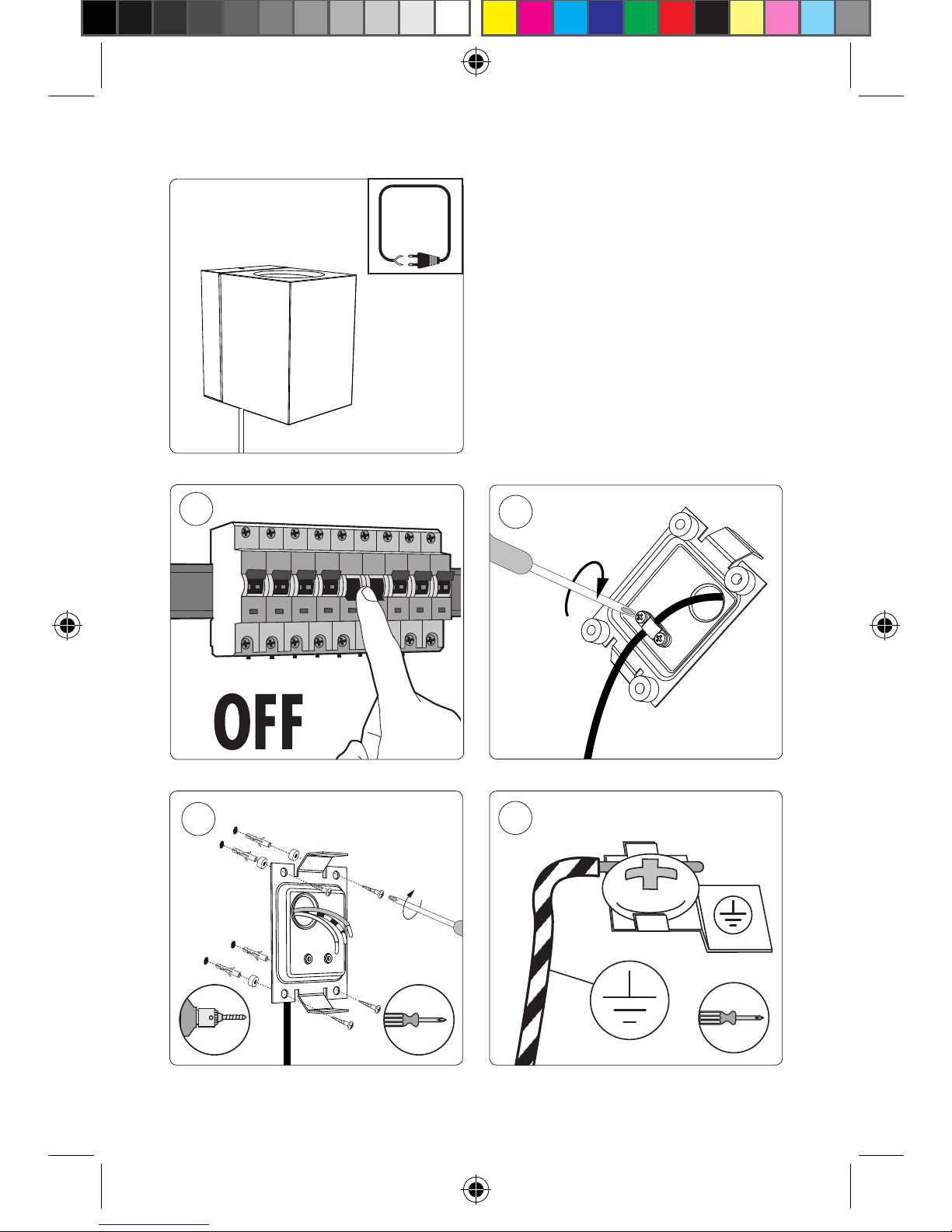 OFF