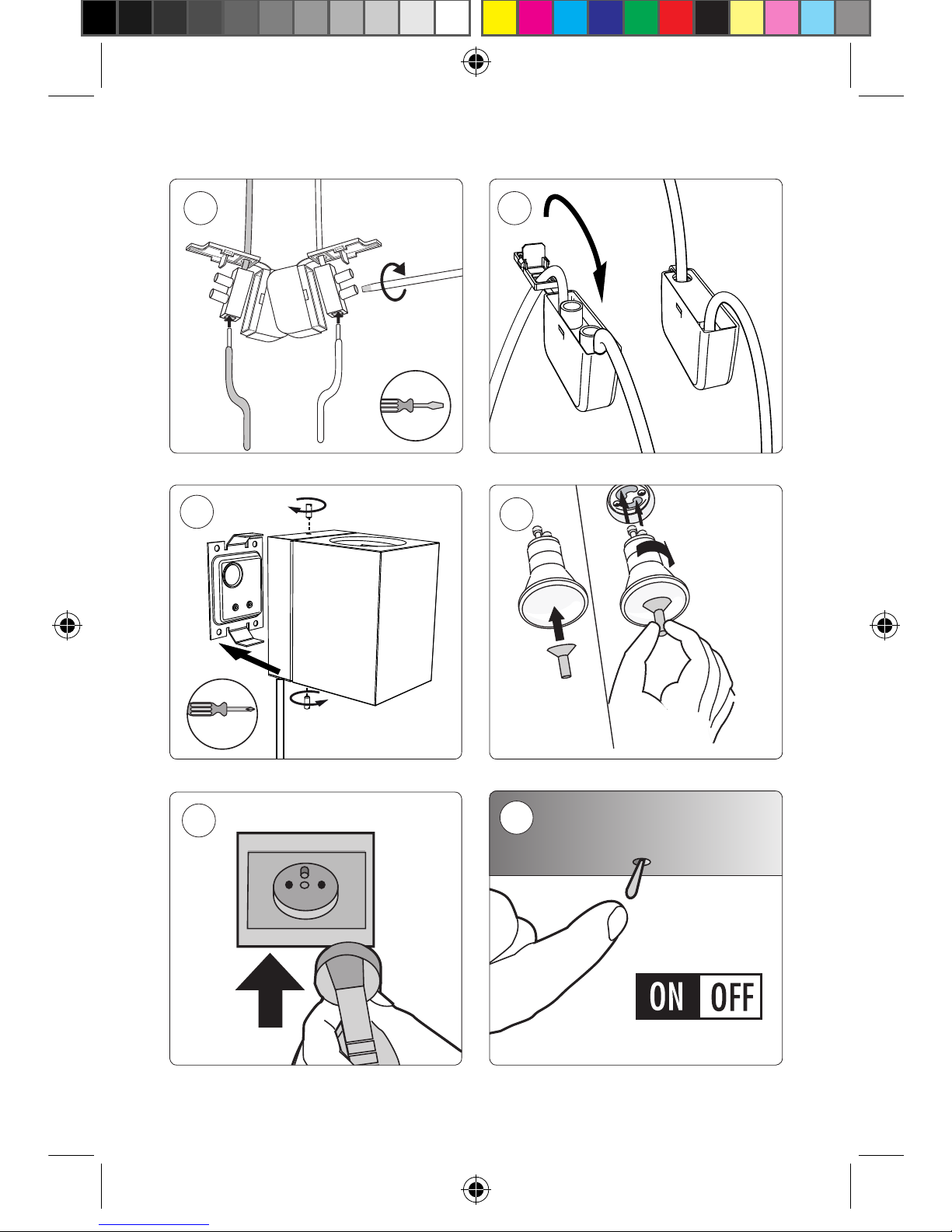 ON OFF