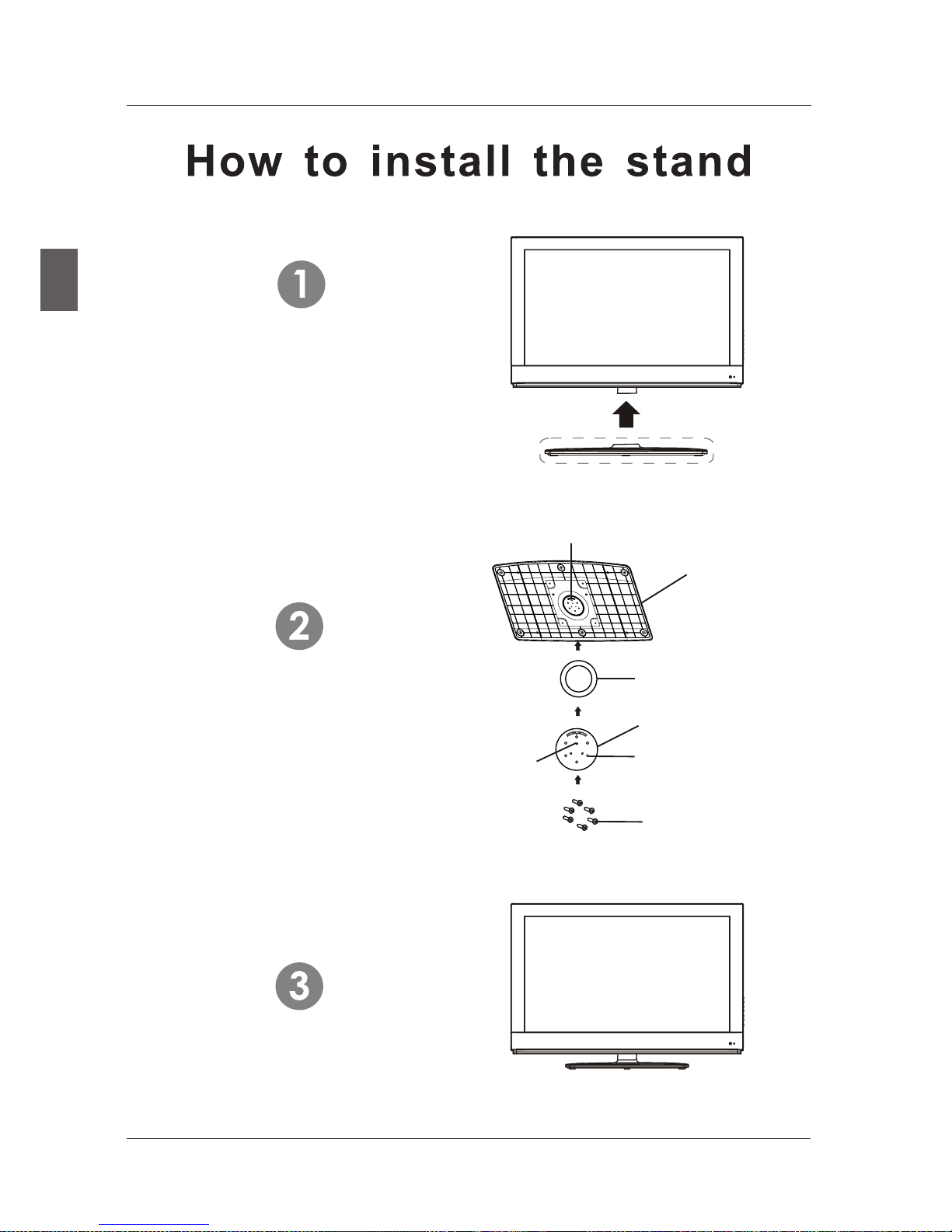 How to install the stand

1

2

3