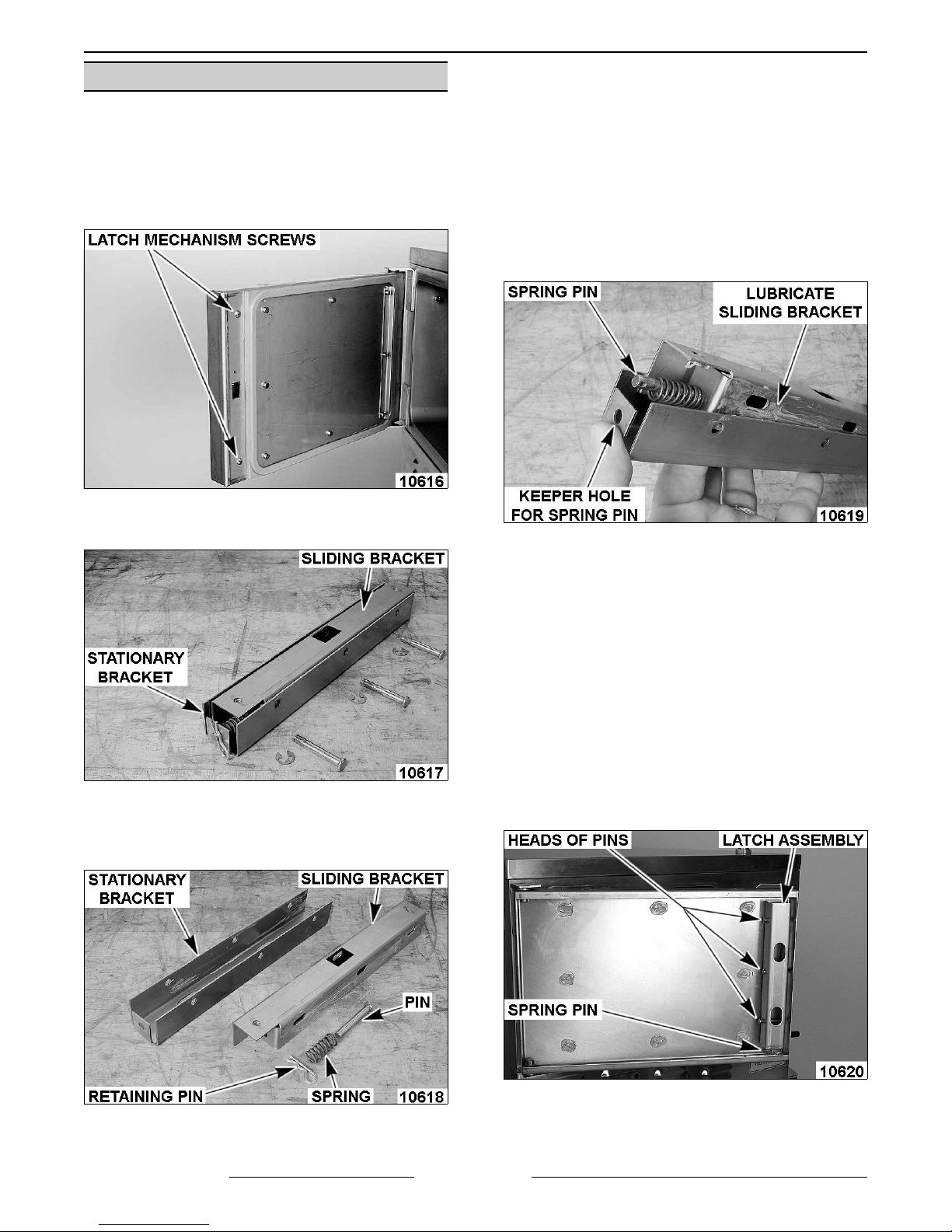 LATCH MECHANISM SCREWS

10616

SLIDING BRACKET

STATIONARY BRACKET

10617

STATIONARY BRACKET

SLIDING BRACKET

PIN

RETAINING PIN

SPRING

10618

SPRING PIN

LUBRICATE SLIDING BRACKET

KEEPER HOLE FOR SPRING PIN

10619

HEADS OF PINS

LATCH ASSEMBLY

SPRING PIN

10620