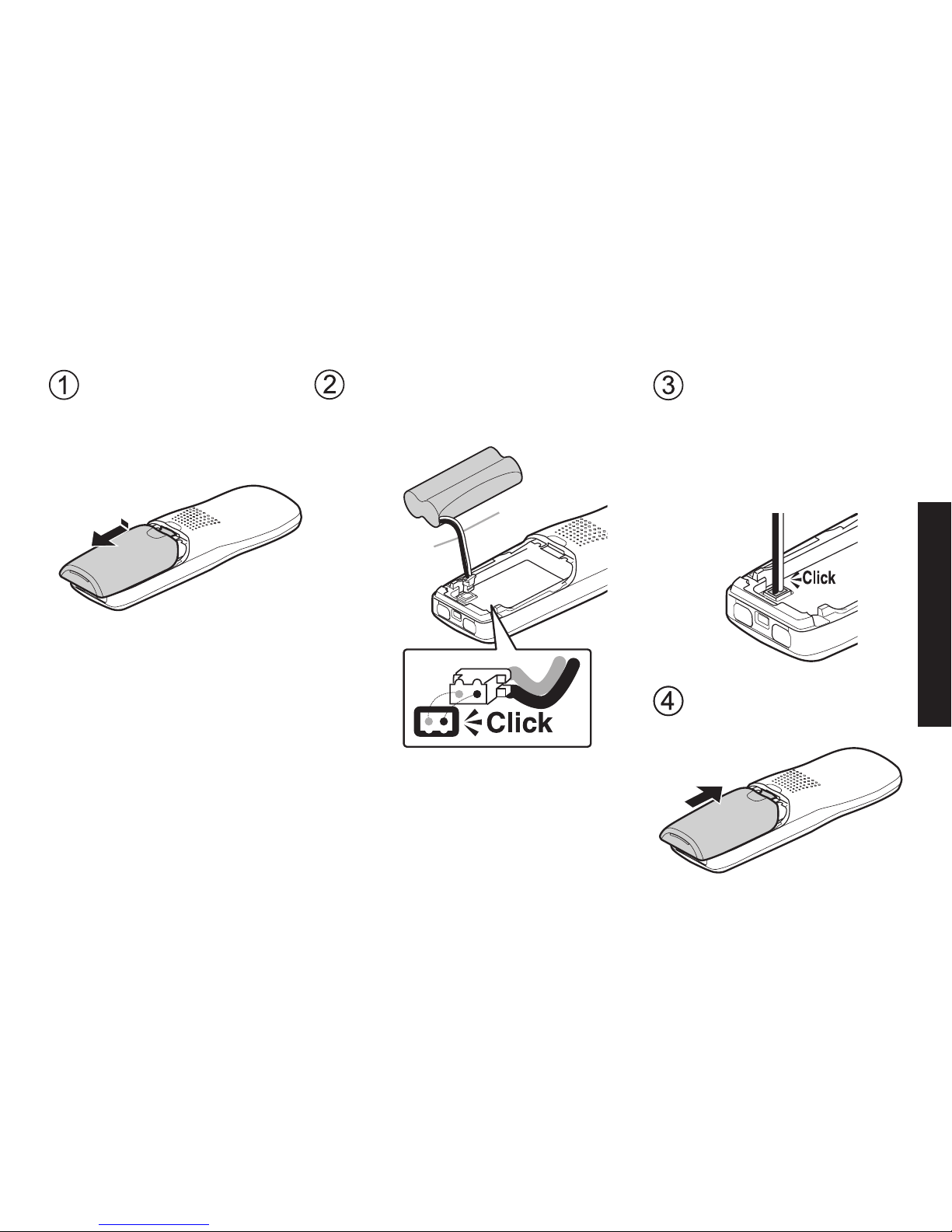 ①

②

Click

③

Click

④