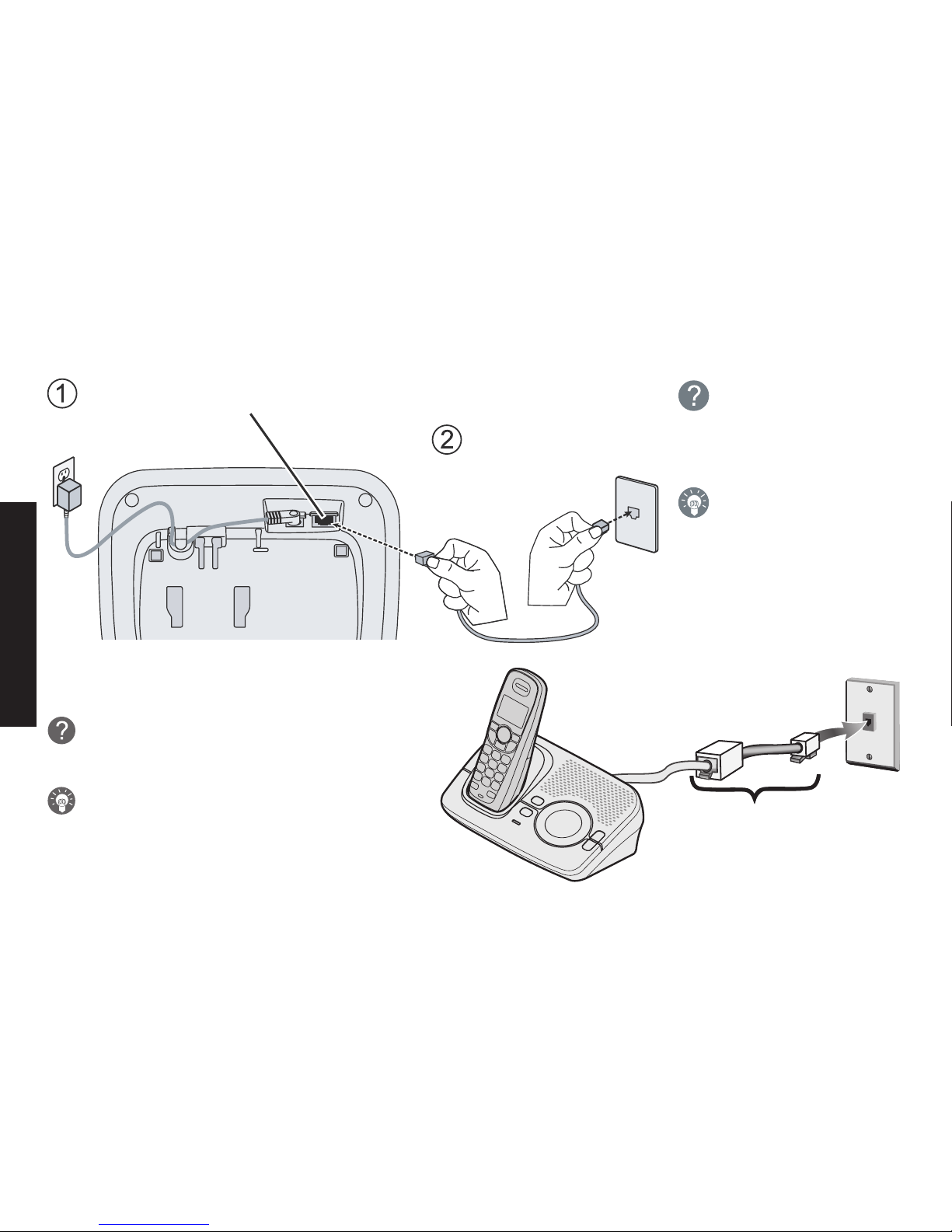 1

2

?

?