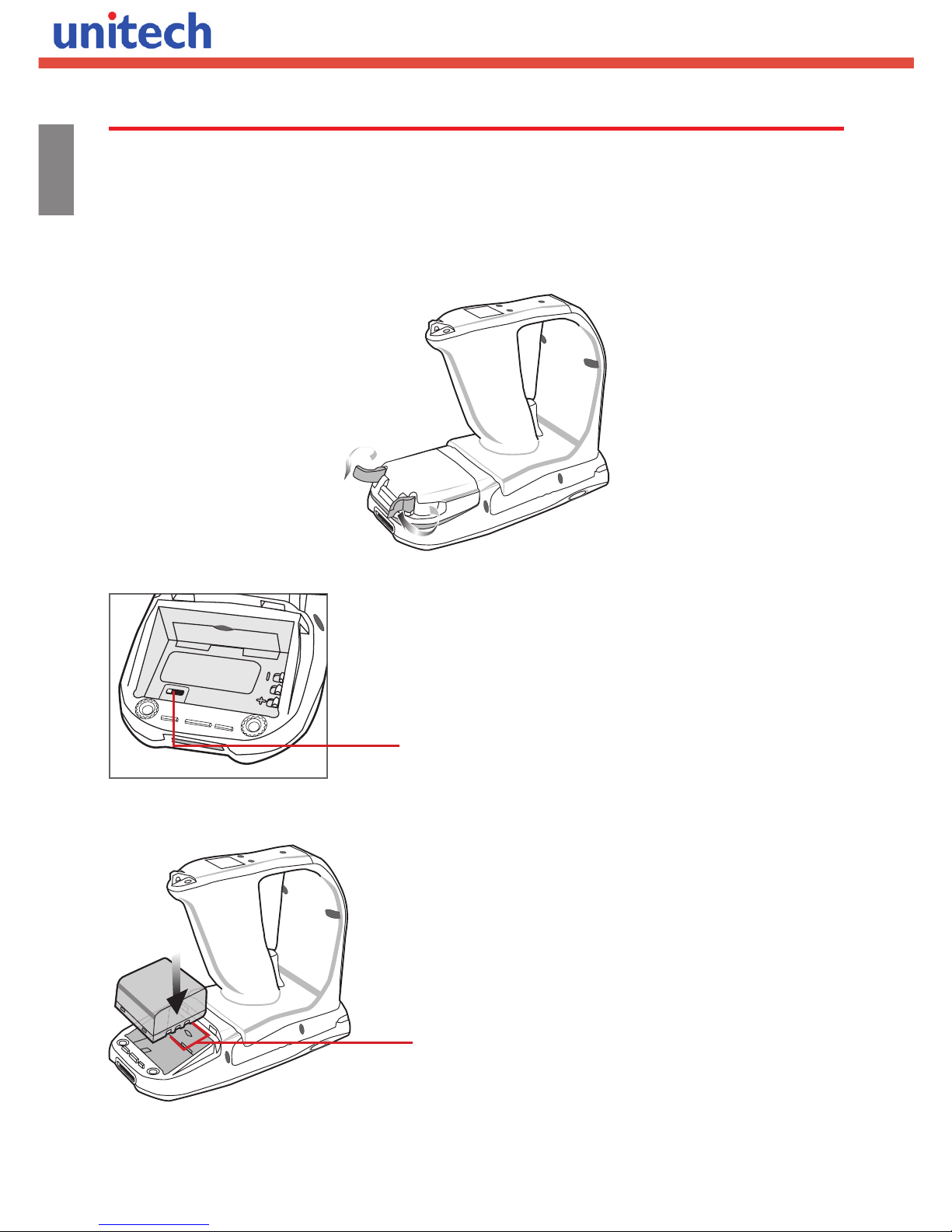 unitech