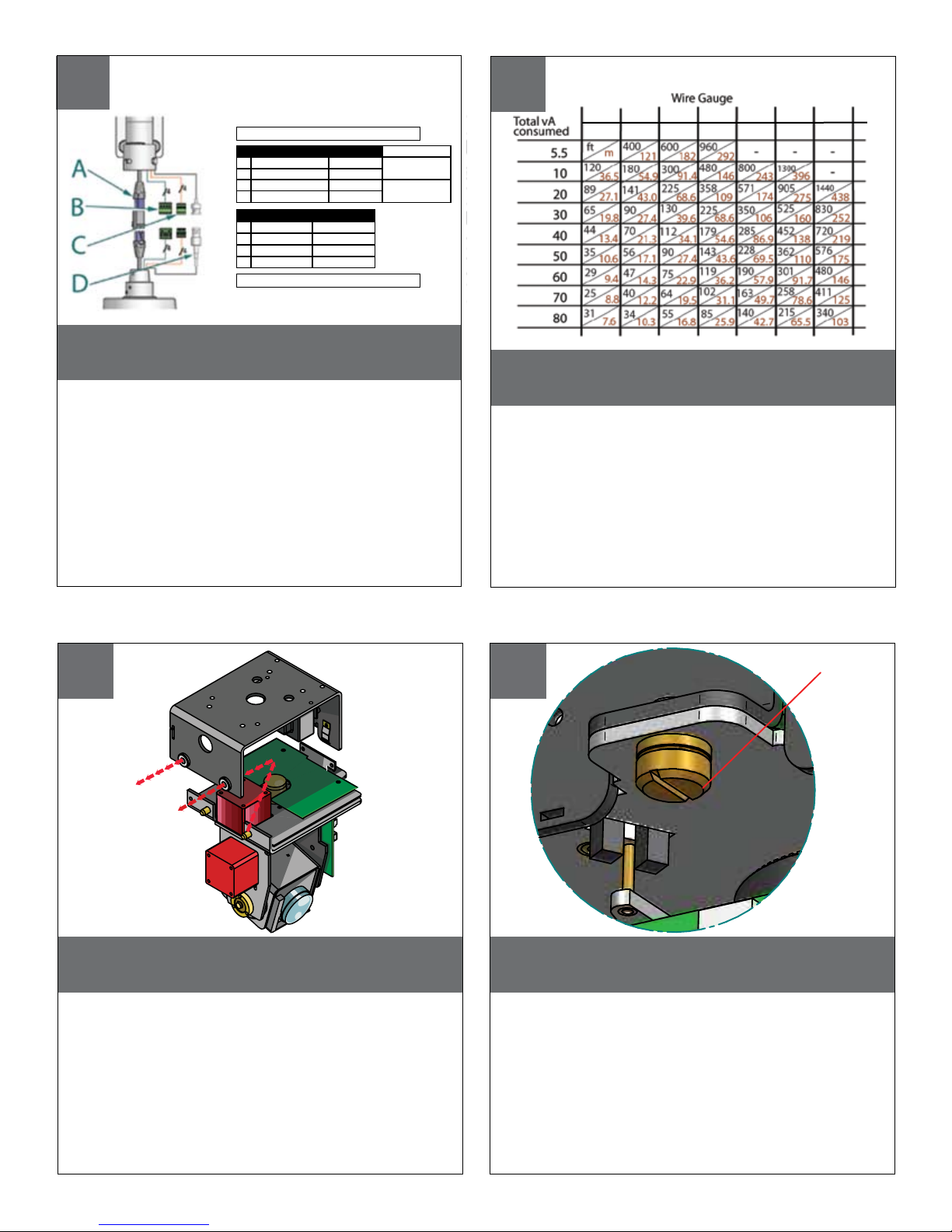 A
B
C
D

Wire Gauge

| Total vA consumed | | | | | | | |
|---|---|---|---|---|---|---|---|
| 5.5 | ft m | 400 121 | 600 182 | 960 292 | - | - | - |
| 10 | 120 36.5 | 180 54.9 | 300 91.4 | 480 146 | 800 243 | 1300 396 | - |
| 20 | 89 27.1 | 141 43.0 | 225 68.6 | 358 109 | 571 174 | 905 275 | 1440 438 |
| 30 | 65 19.8 | 90 27.4 | 130 39.6 | 225 68.6 | 350 106 | 525 160 | 830 252 |
| 40 | 44 13.4 | 70 21.3 | 112 34.1 | 179 54.6 | 285 86.9 | 452 138 | 720 219 |
| 50 | 35 10.6 | 56 17.1 | 90 27.4 | 143 43.6 | 228 69.5 | 362 110 | 576 175 |
| 60 | 29 9.4 | 47 14.3 | 75 22.9 | 119 36.2 | 190 57.9 | 301 91.7 | 480 146 |
| 70 | 25 8.8 | 40 12.2 | 64 19.5 | 102 31.1 | 163 49.7 | 258 78.6 | 411 125 |
| 80 | 31 7.6 | 34 10.3 | 55 16.8 | 85 25.9 | 140 42.7 | 215 65.5 | 340 103 |