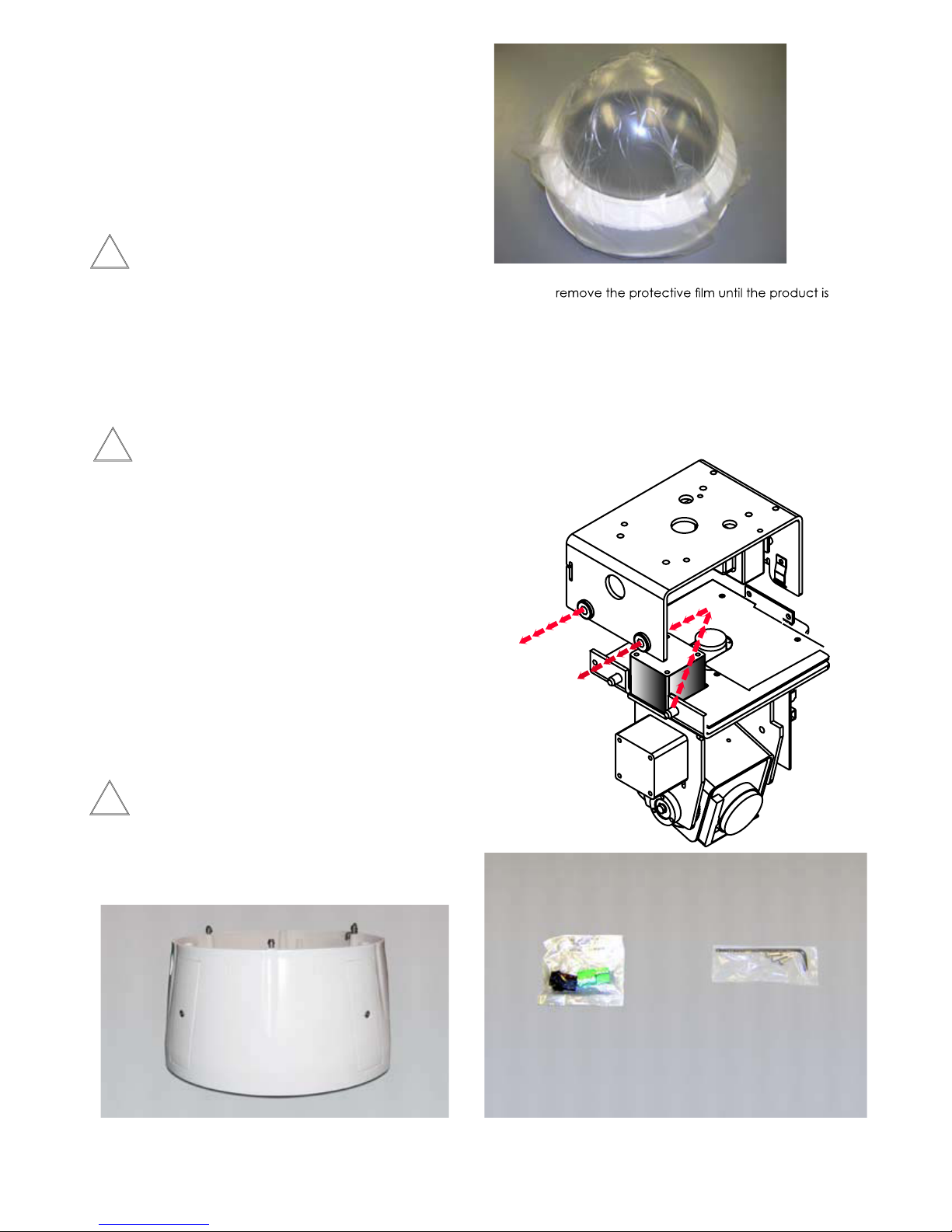 remove the protective film until the product is