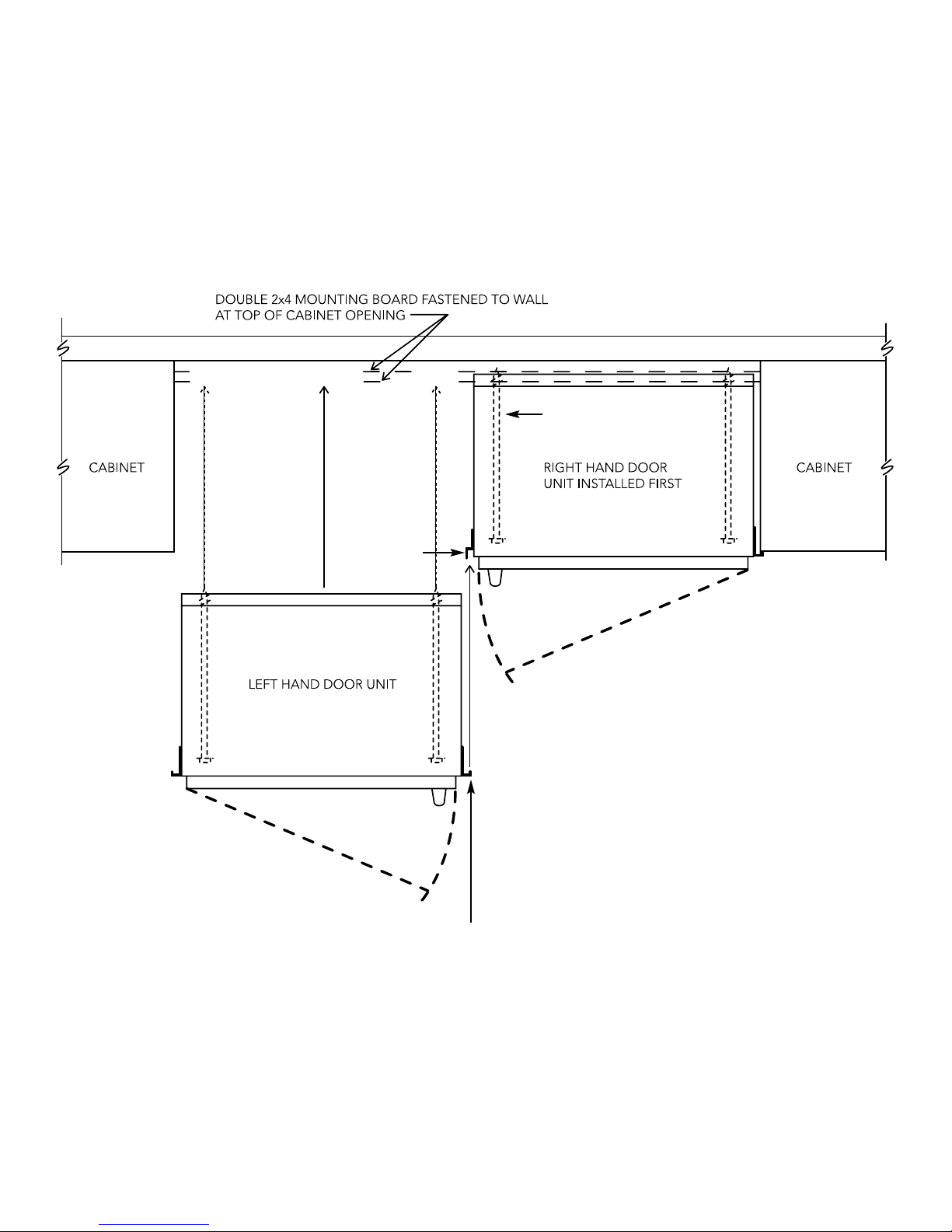 DOUBLE 2x4 MOUNTING BOARD FASTENED TO WALL AT TOP OF CABINET OPENING

CABINET

RIGHT HAND DOOR UNIT INSTALLED FIRST

CABINET

LEFT HAND DOOR UNIT