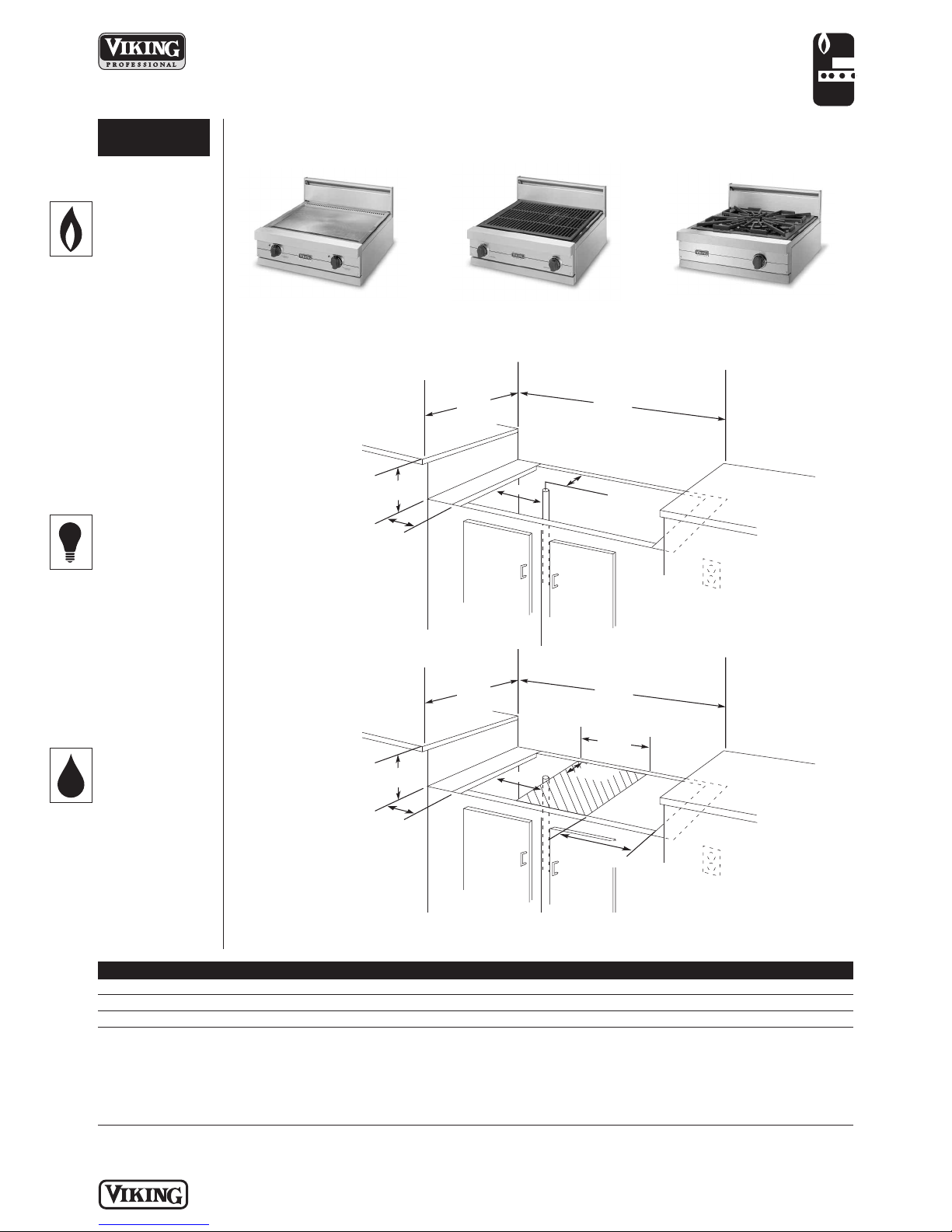 VIKING
PROFESSIONAL

VIKING

VIKING

VIKING

VIKING