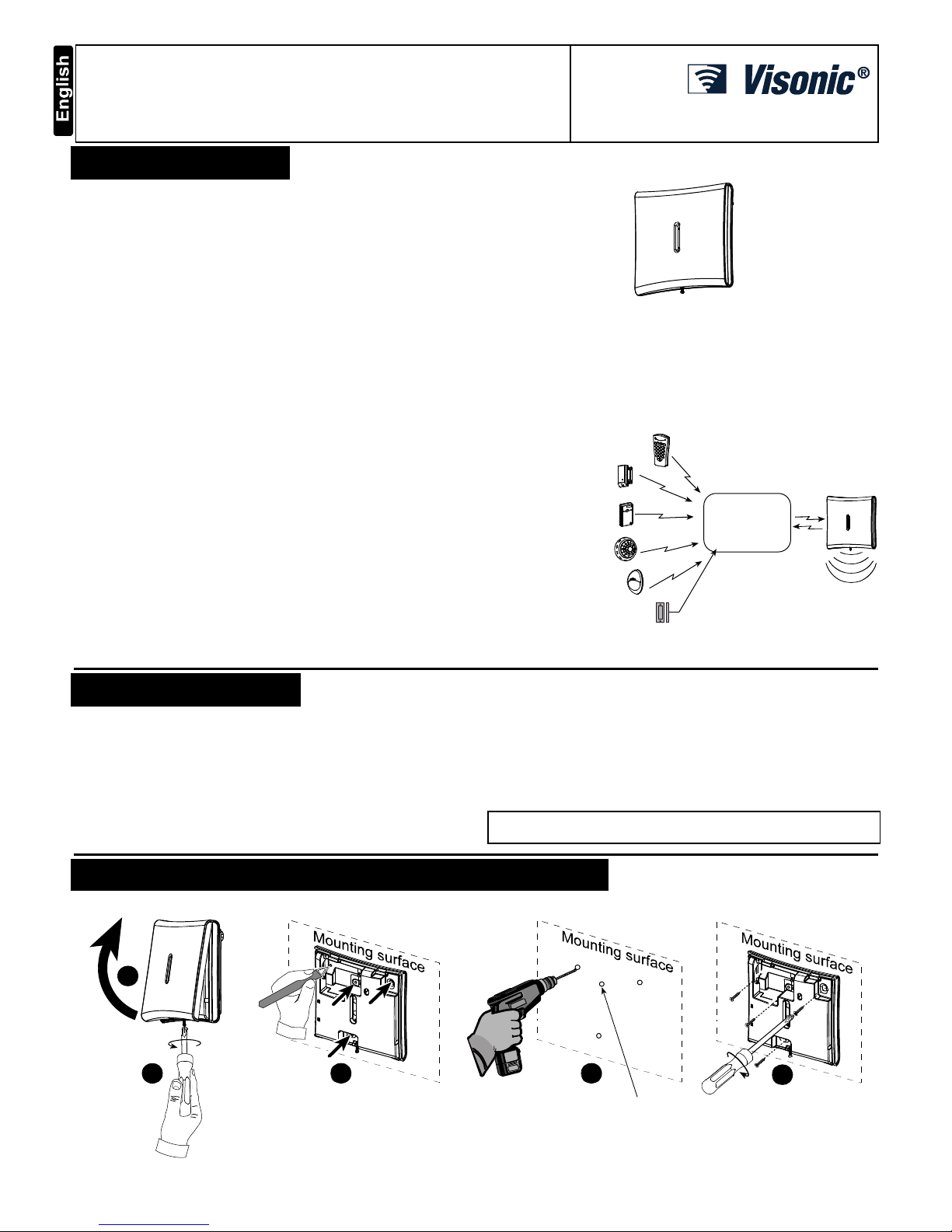 English

Visonic®

Mounting surface

Mounting surface

Mounting surface