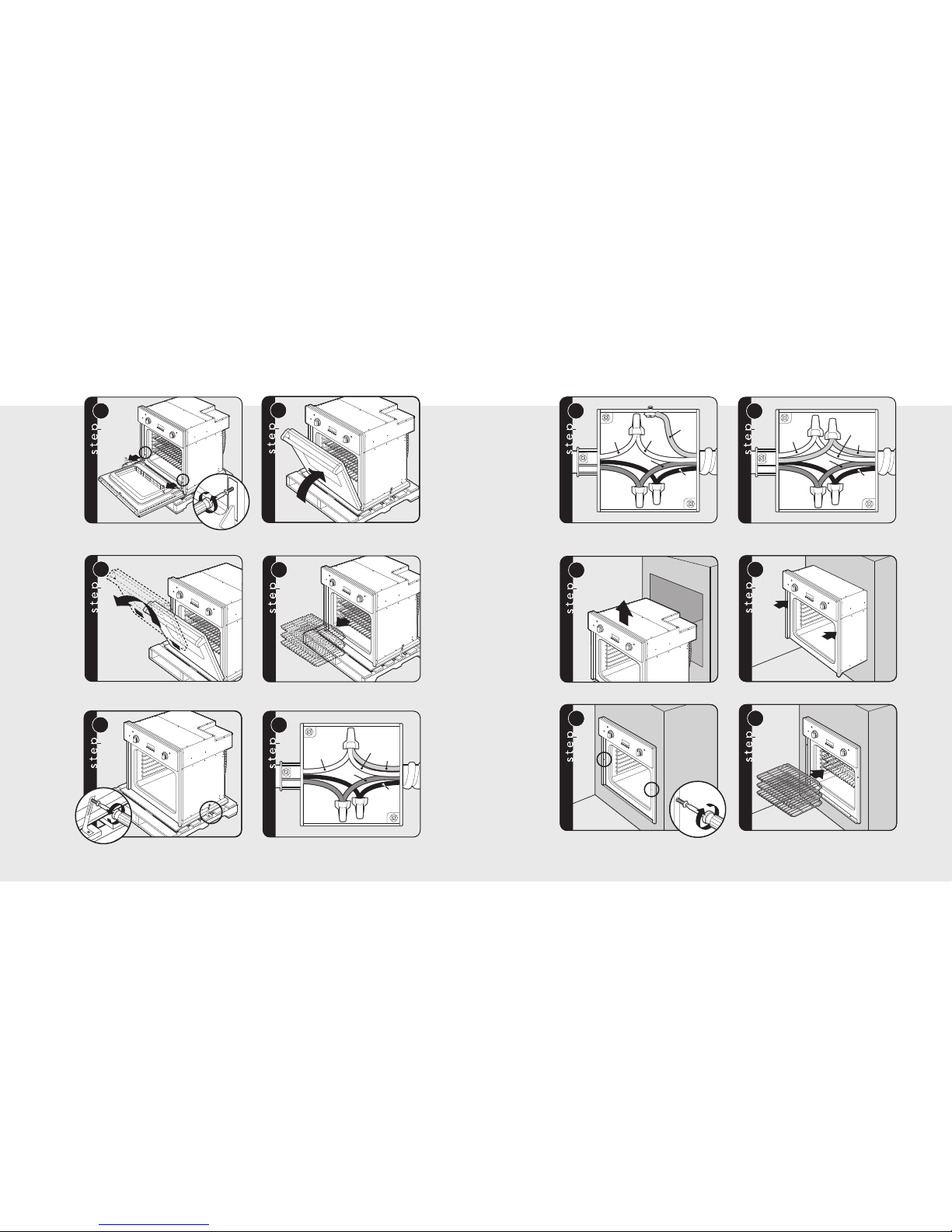 step

step

step

step

step

step

step

step

step

step

step

step