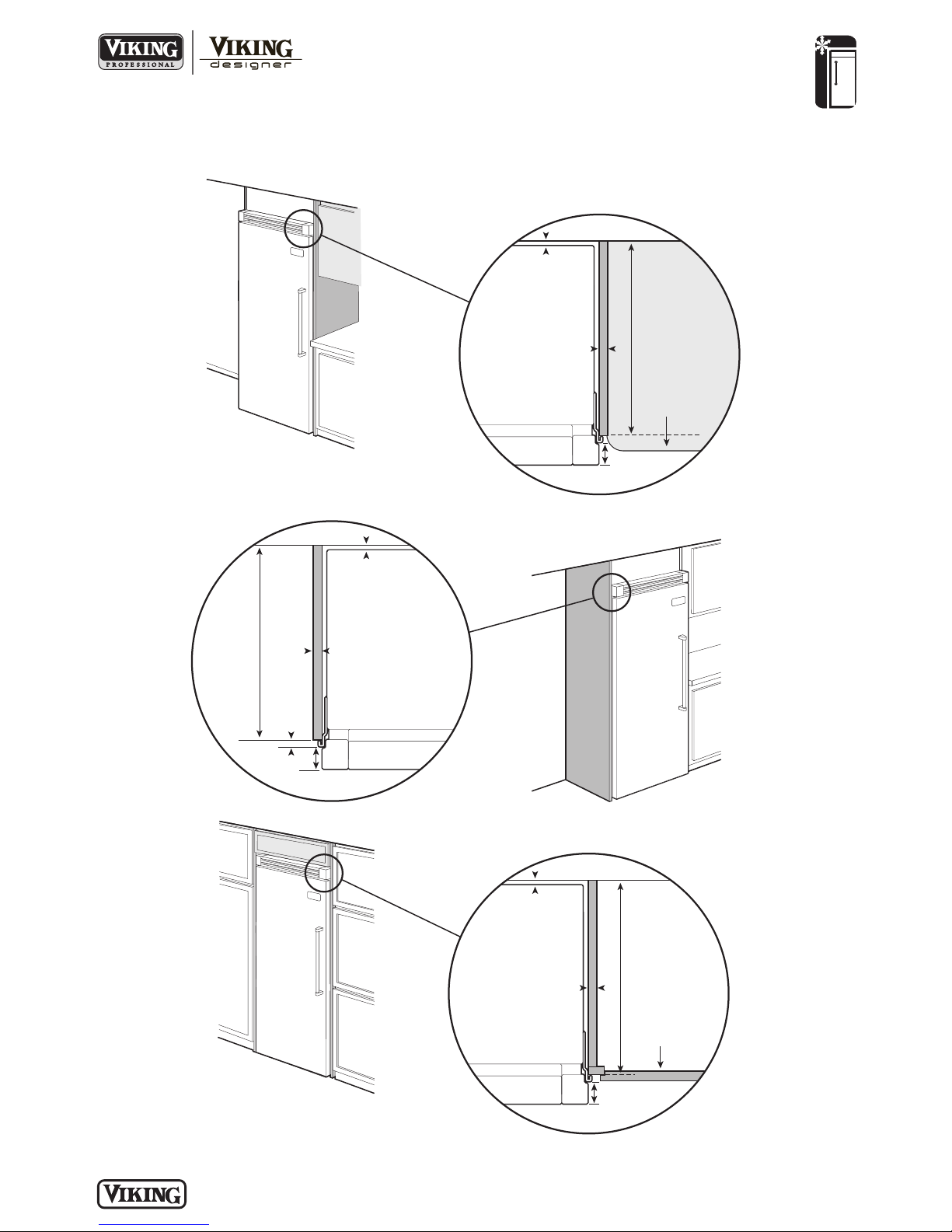 VIKING PROFESSIONAL
VIKING designer

VIKING