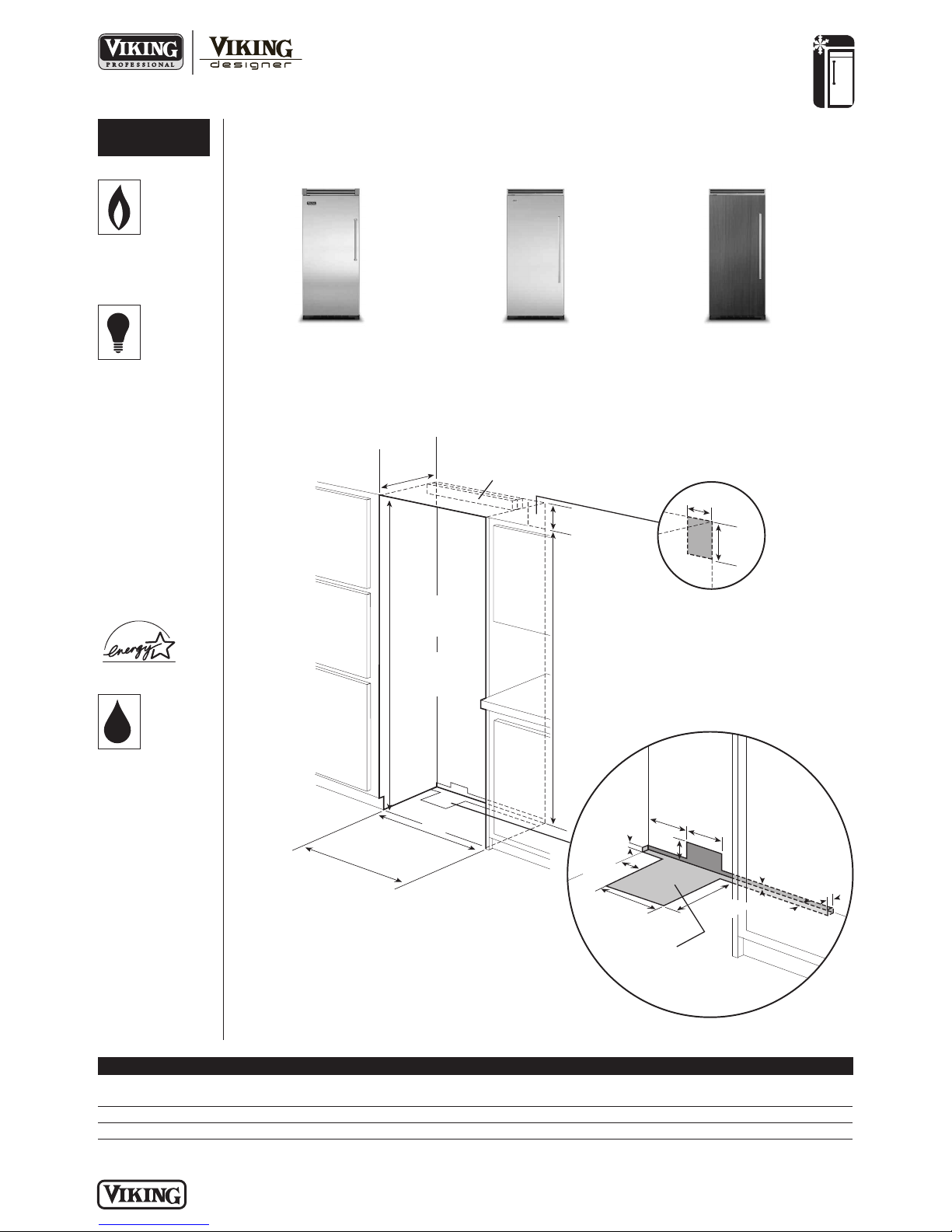 VIKING PROFESSIONAL

VIKING designer

energy

VIKING