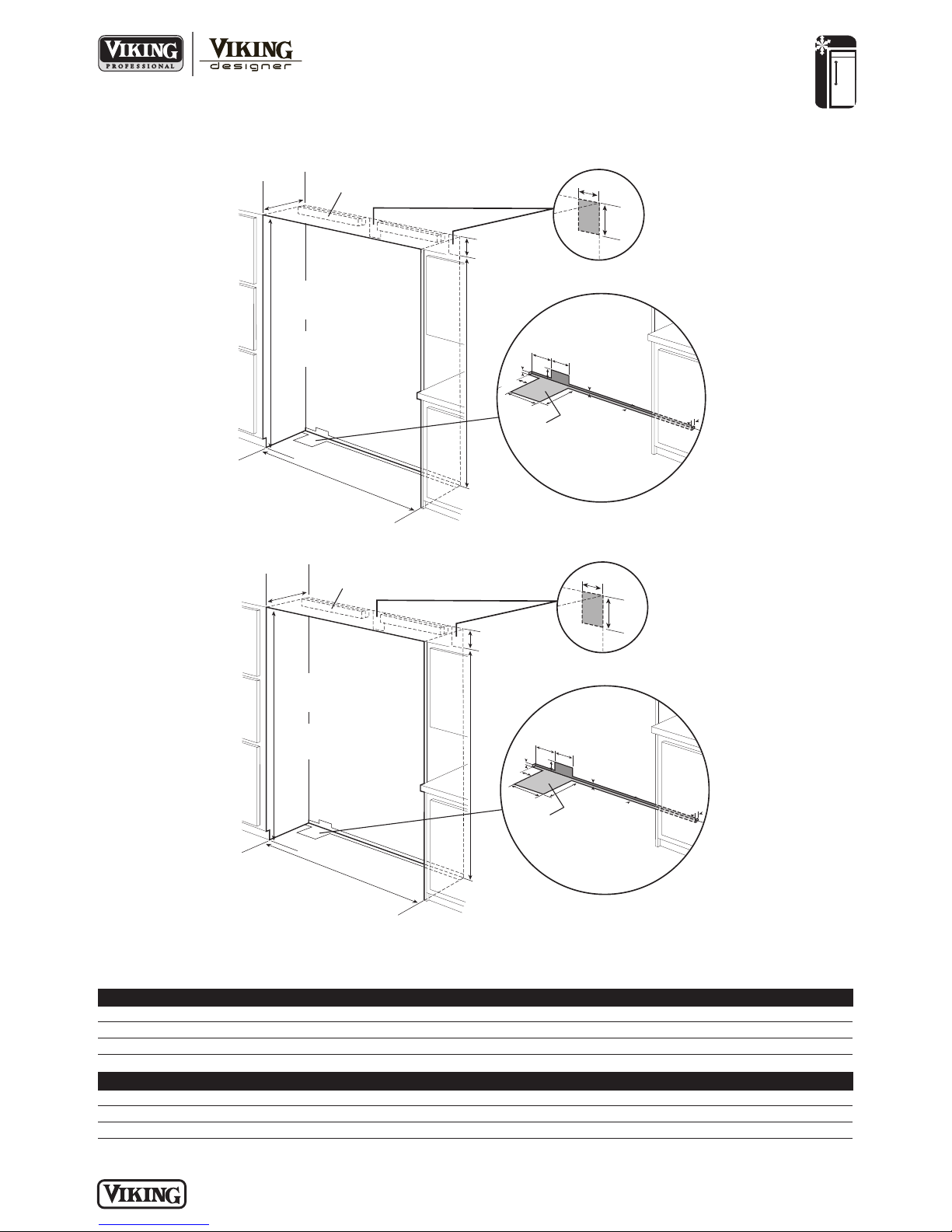 VIKING PROFESSIONAL

VIKING designer

VIKING