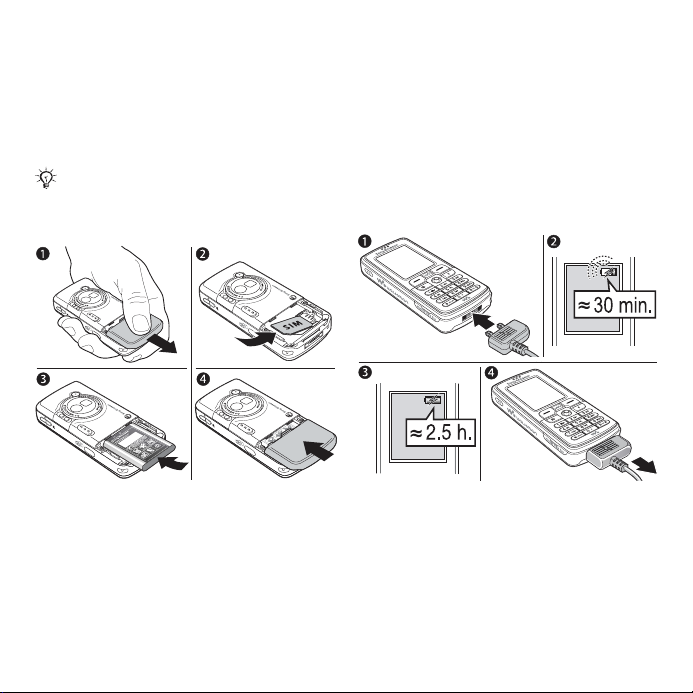 1

2

SIM

3

4

1

2

≈ 30 min.

3

≈ 2.5 h.

4