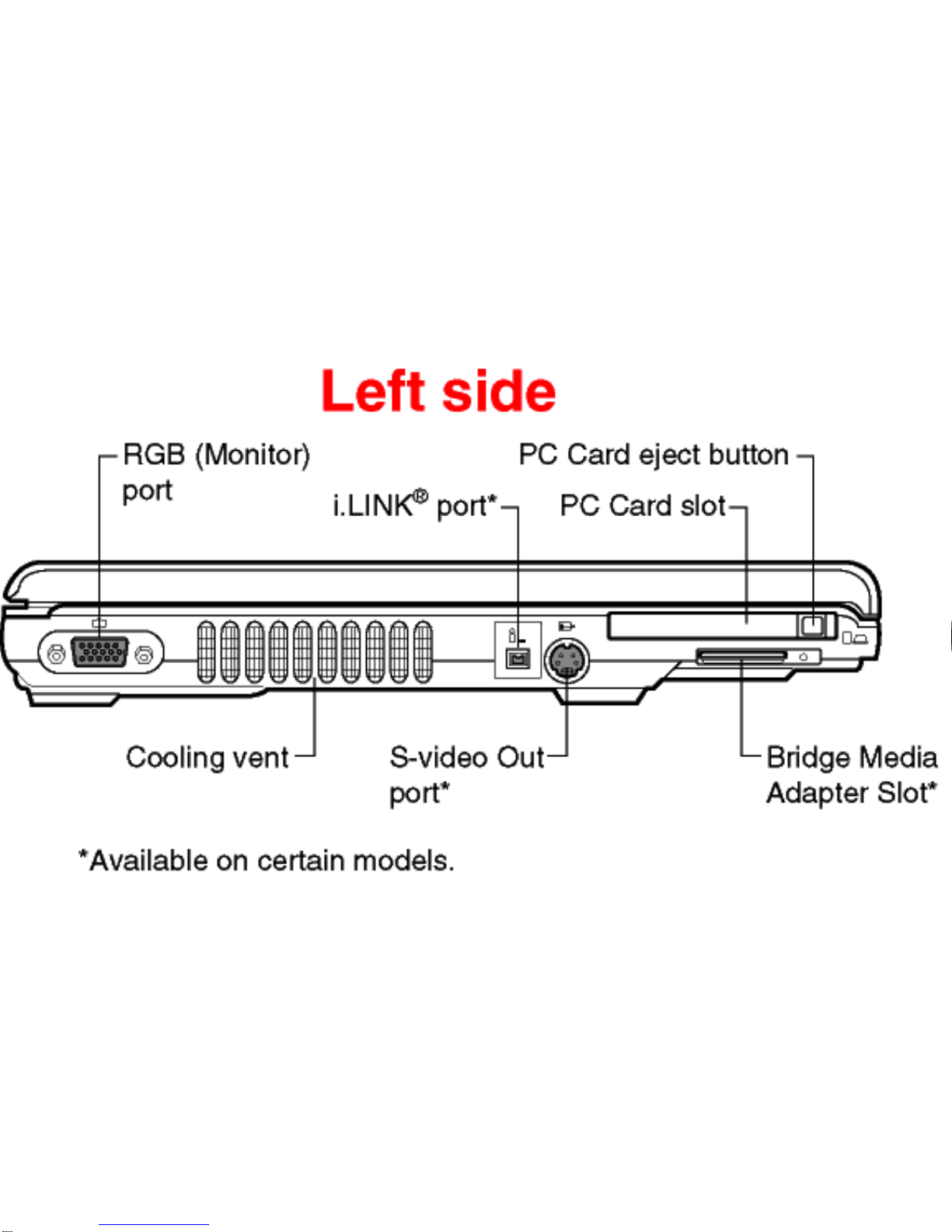 Left side

RGB (Monitor) port

i.LINK® port*

PC Card eject button

PC Card slot

Cooling vent

S-video Out port*

Bridge Media Adapter Slot*

*Available on certain models.