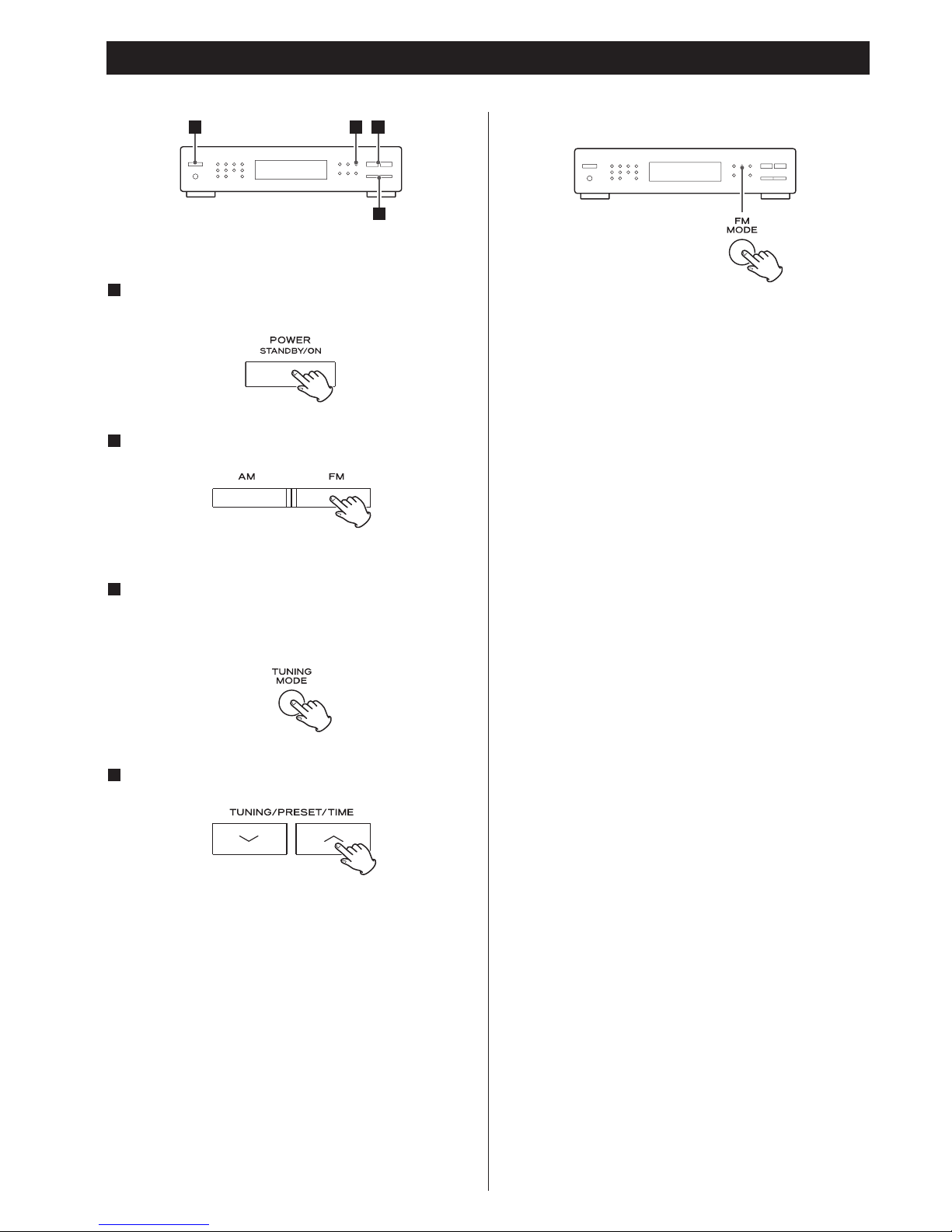 POWER
STANDBY/ON

AM FM

TUNING
MODE

TUNING/PRESET/TIME

FM
MODE