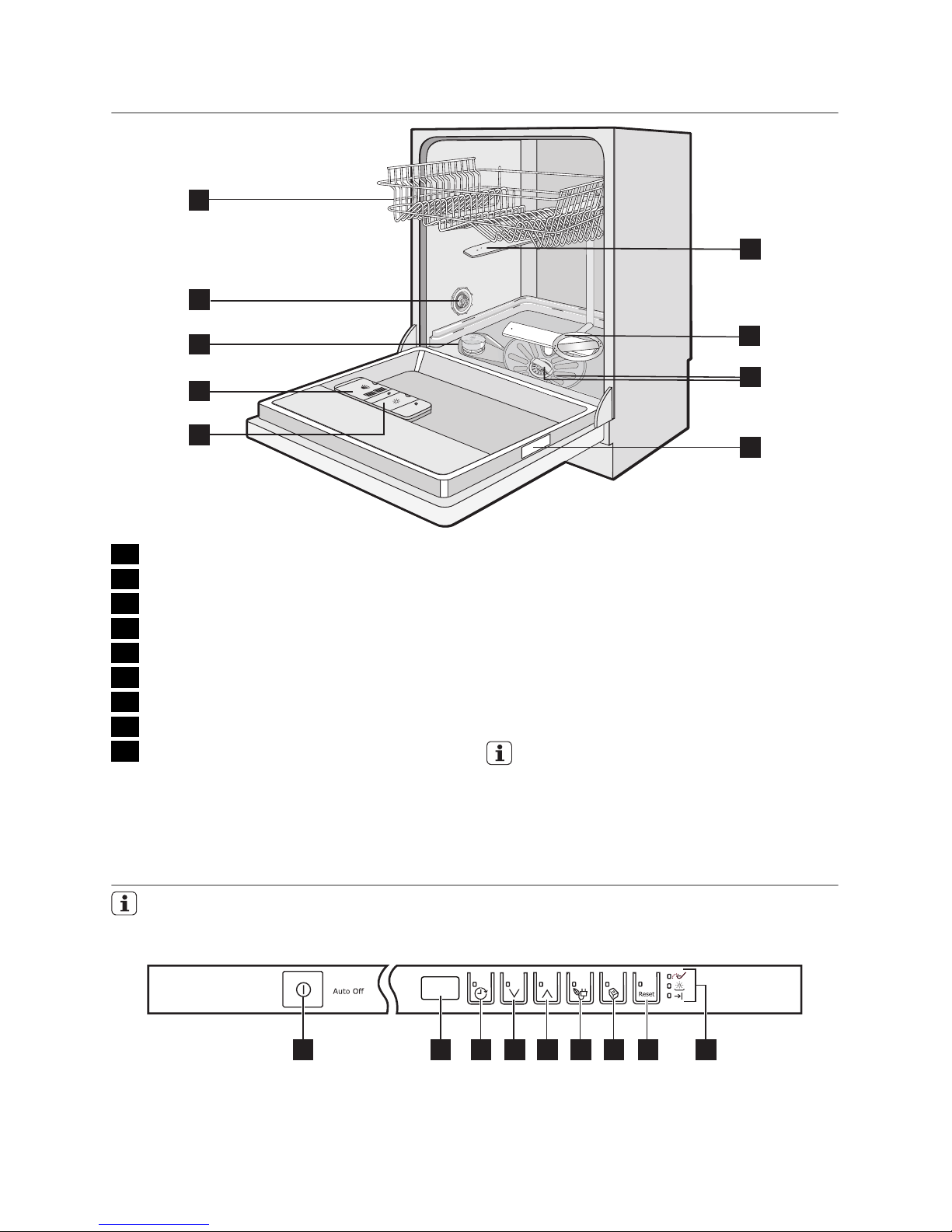 Auto Off

Reset