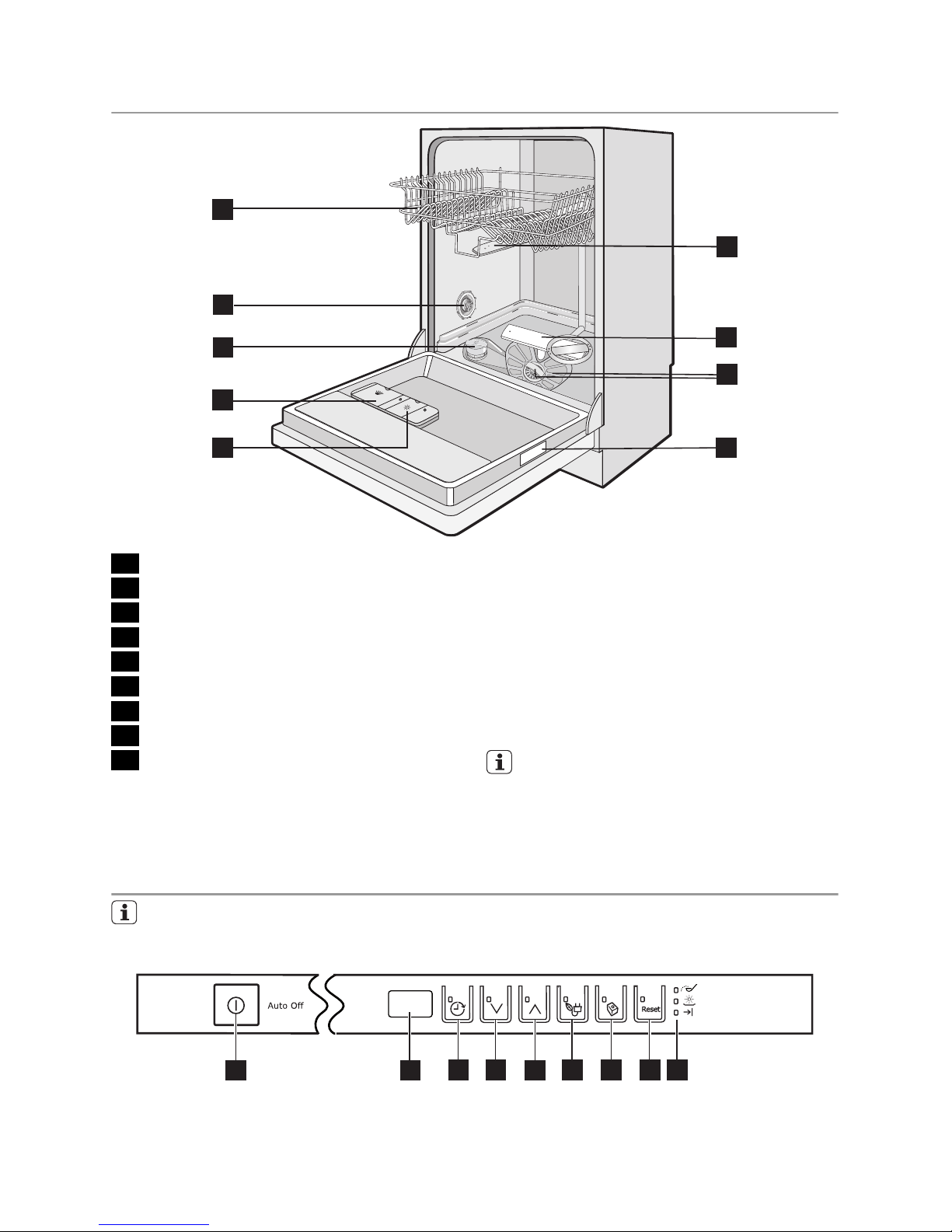 Auto Off

Reset