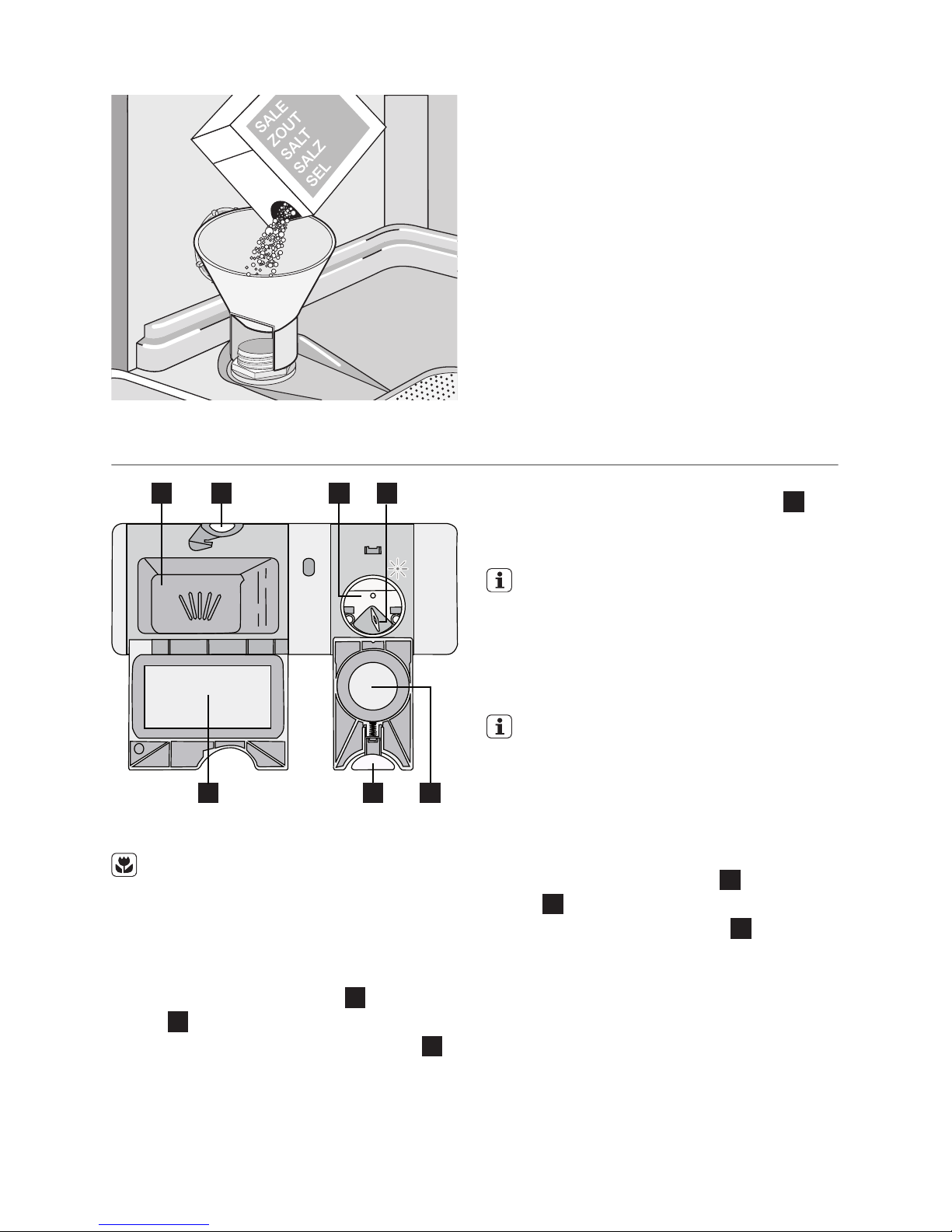 SALE
ZOUT
SALT
SALZ
SEL