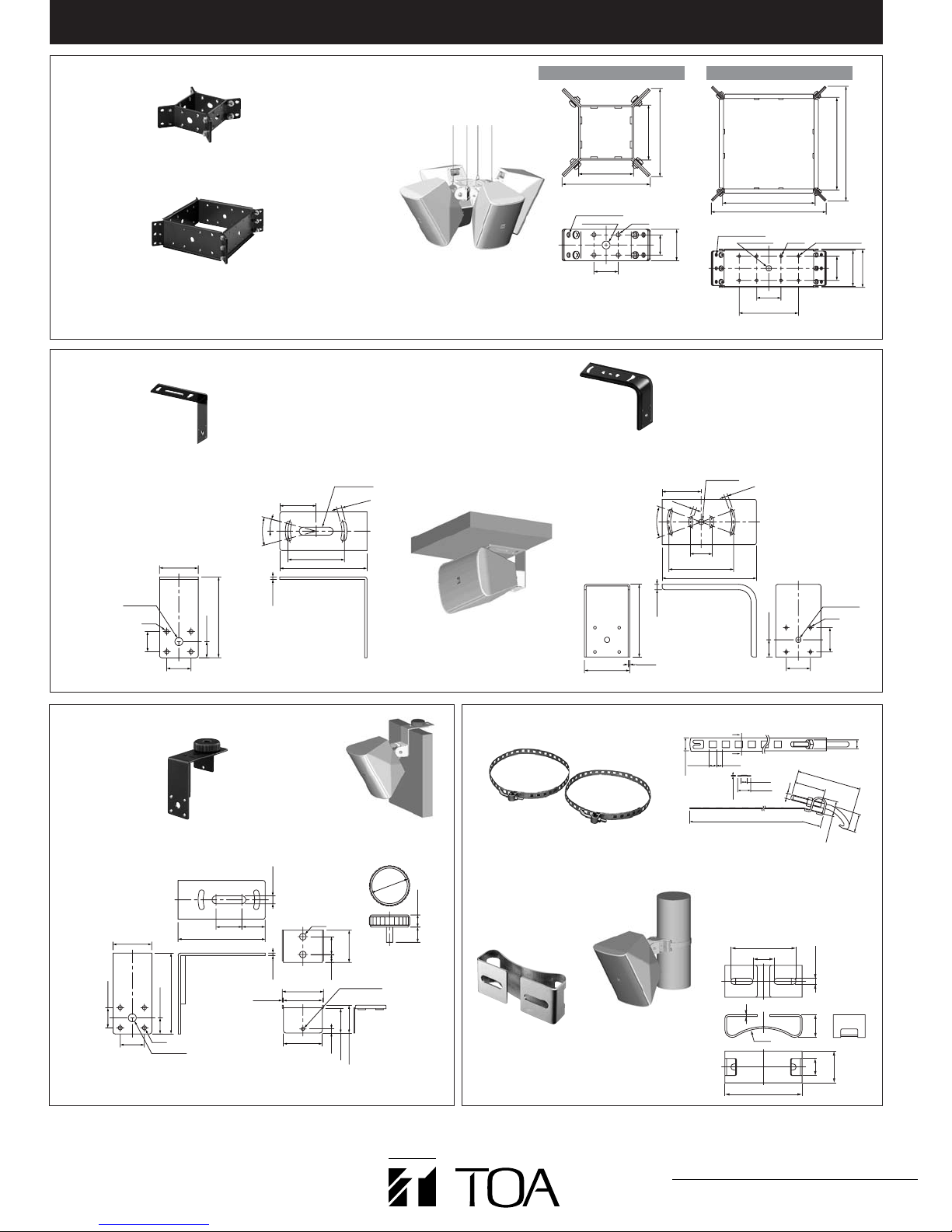 TOA