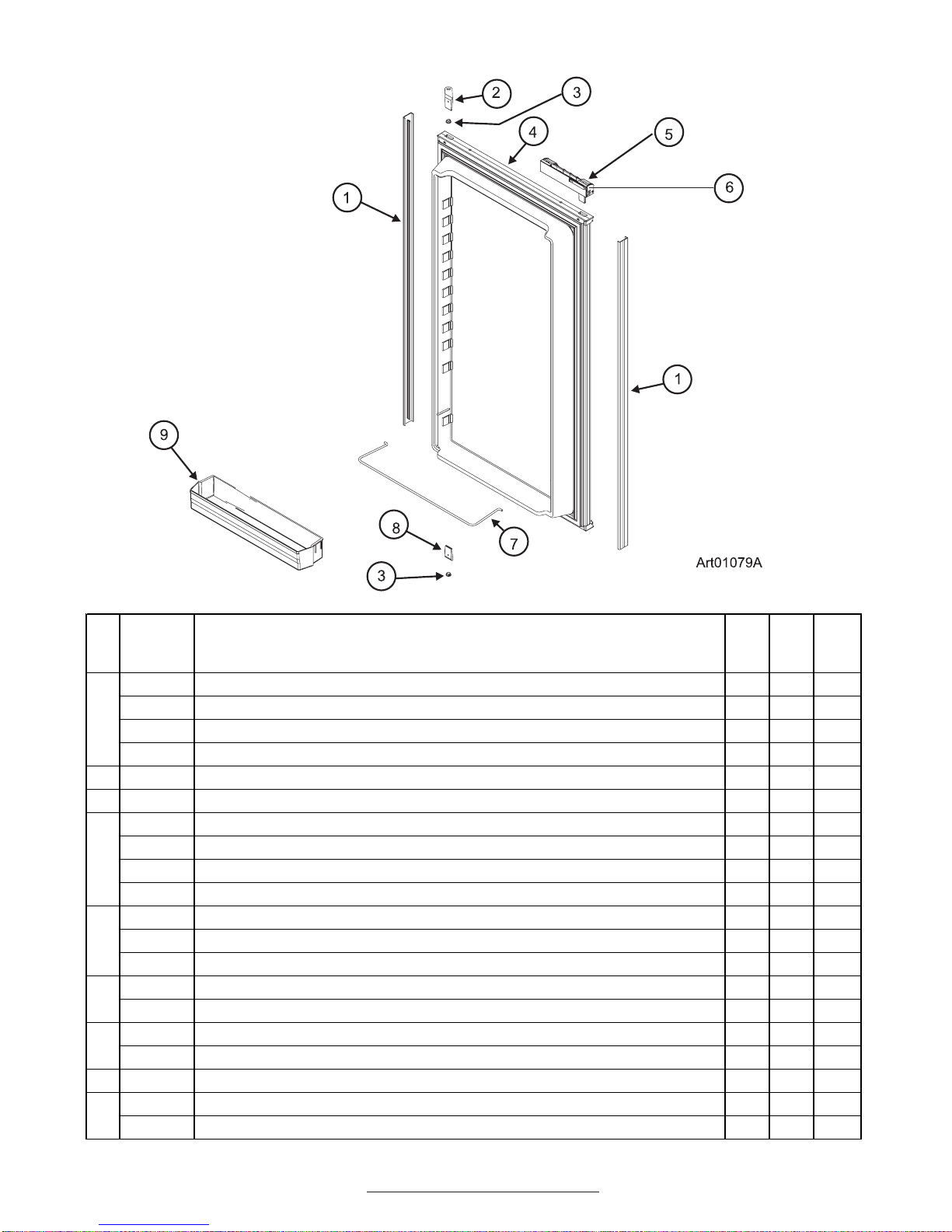 2
3
4
5
6
1
1
9
8
7
3
Art01079A