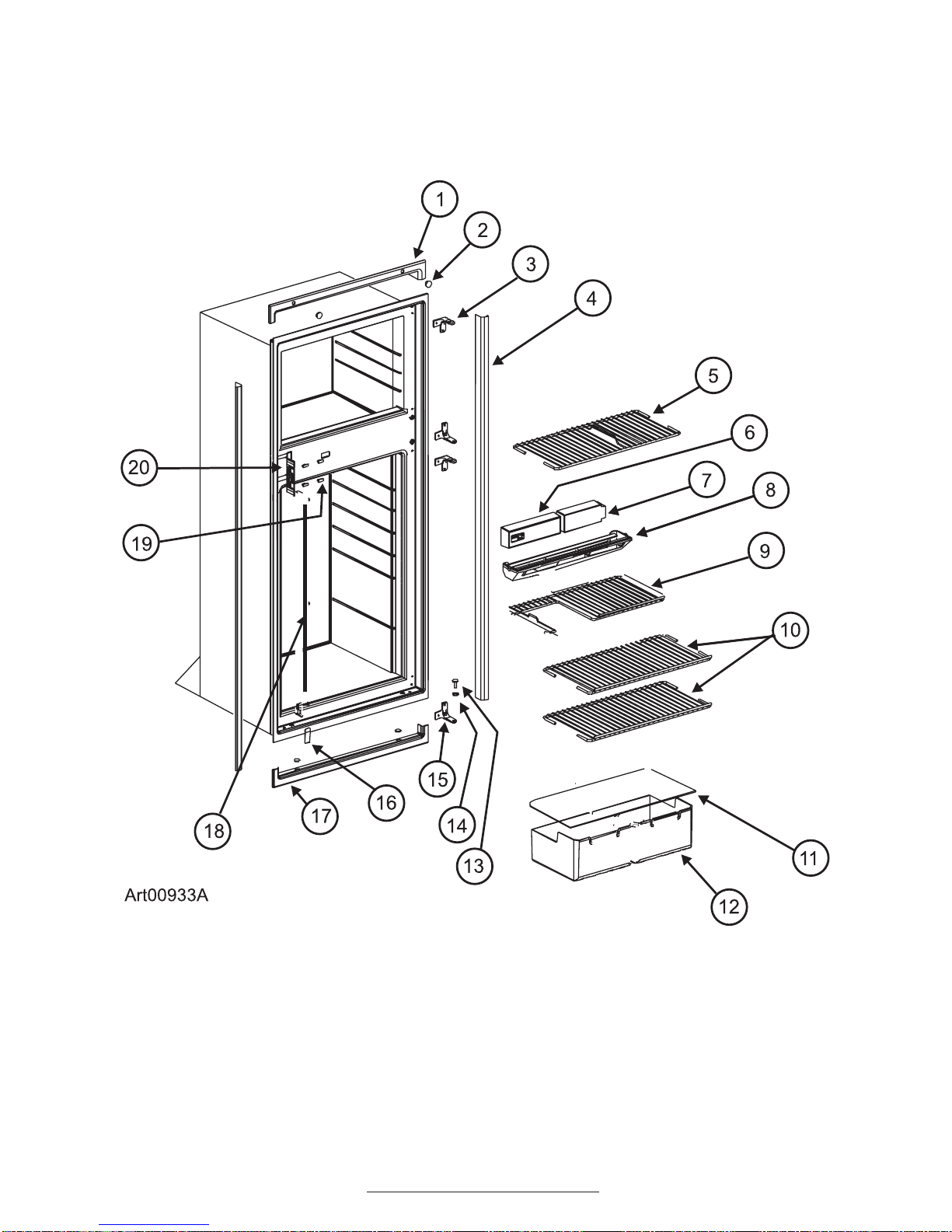 1
2
3
4
5
6
7
8
9
10
11
12
13
14
15
16
17
18
19
20

Art00933A