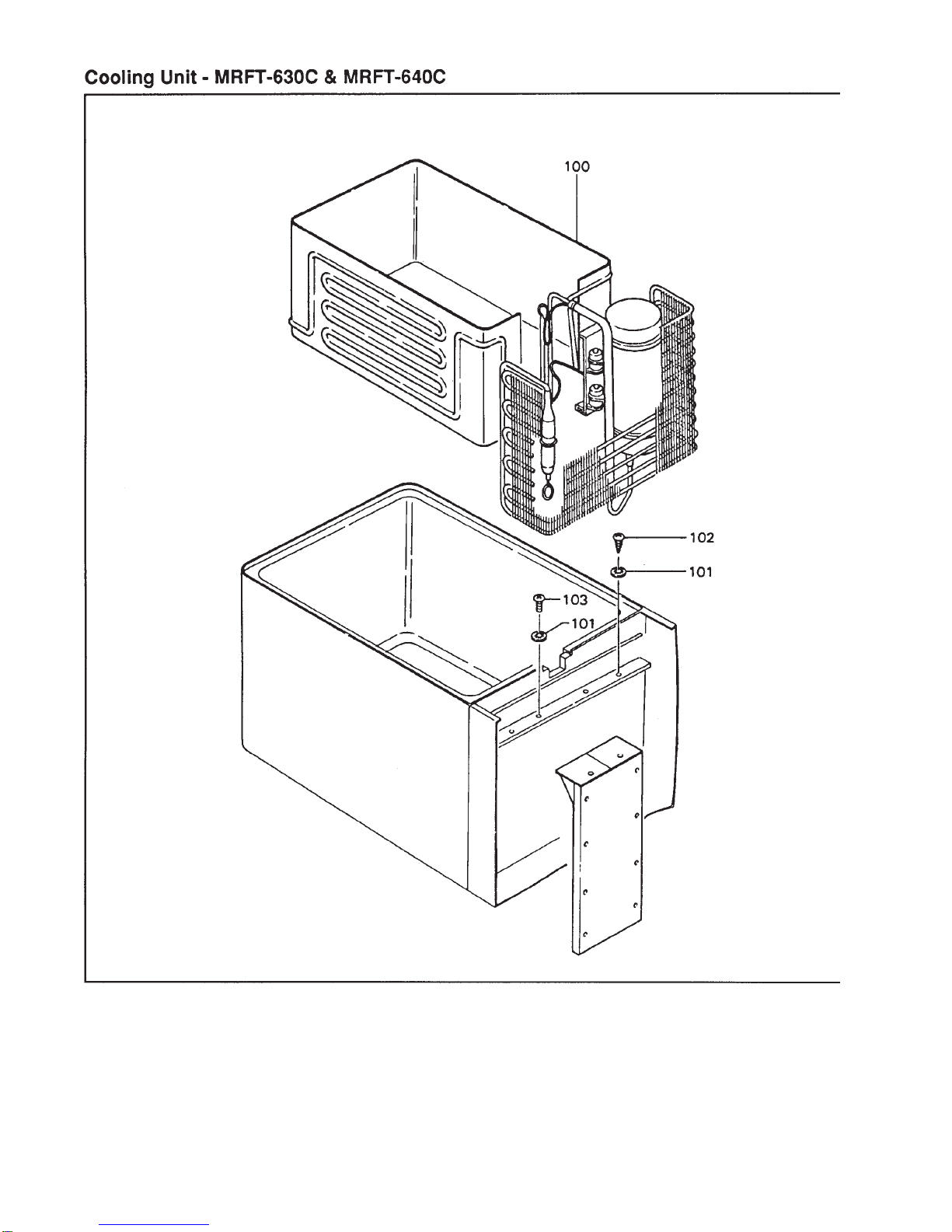 Cooling Unit - MRFT-630C & MRFT-640C

100

102

101

103

101