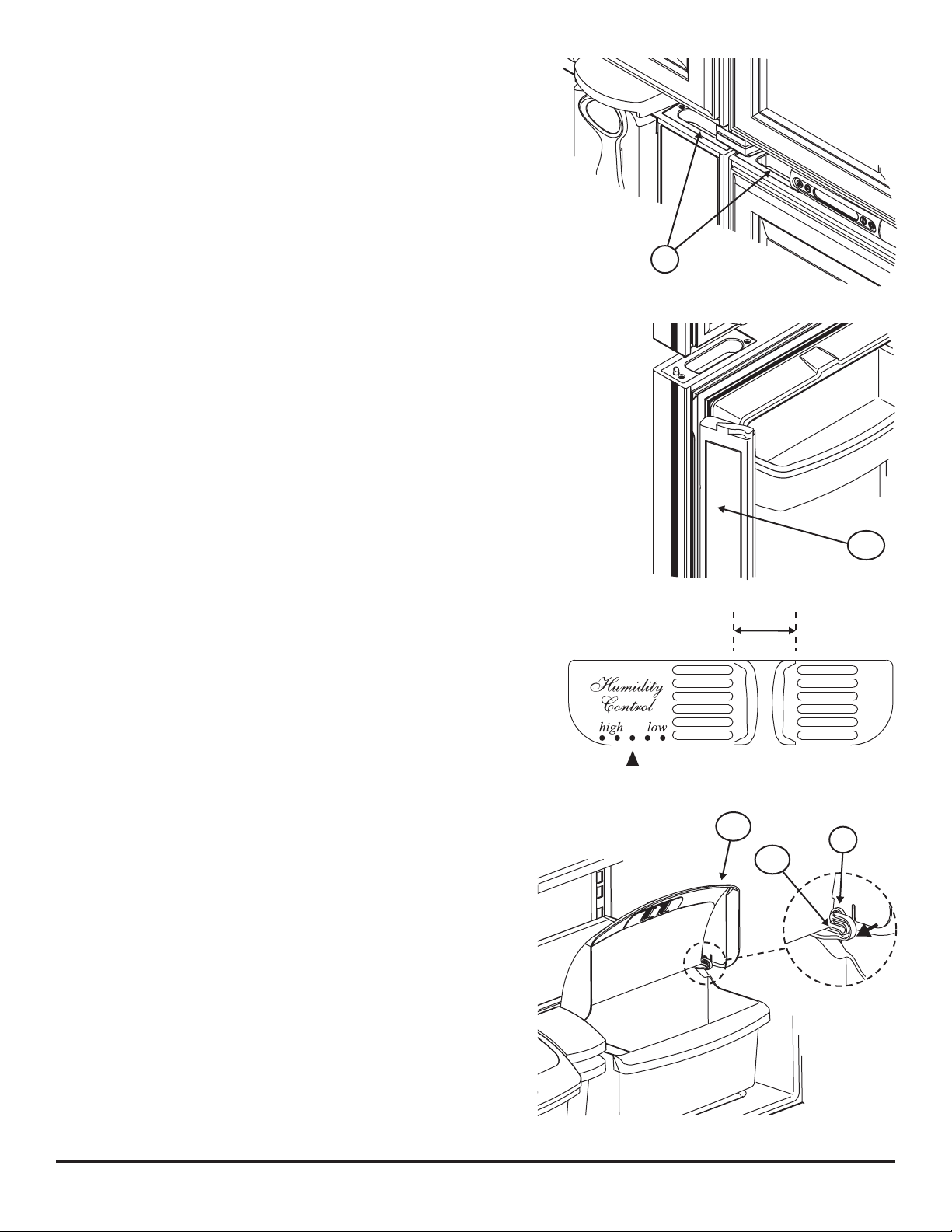 Humidity Control

high low