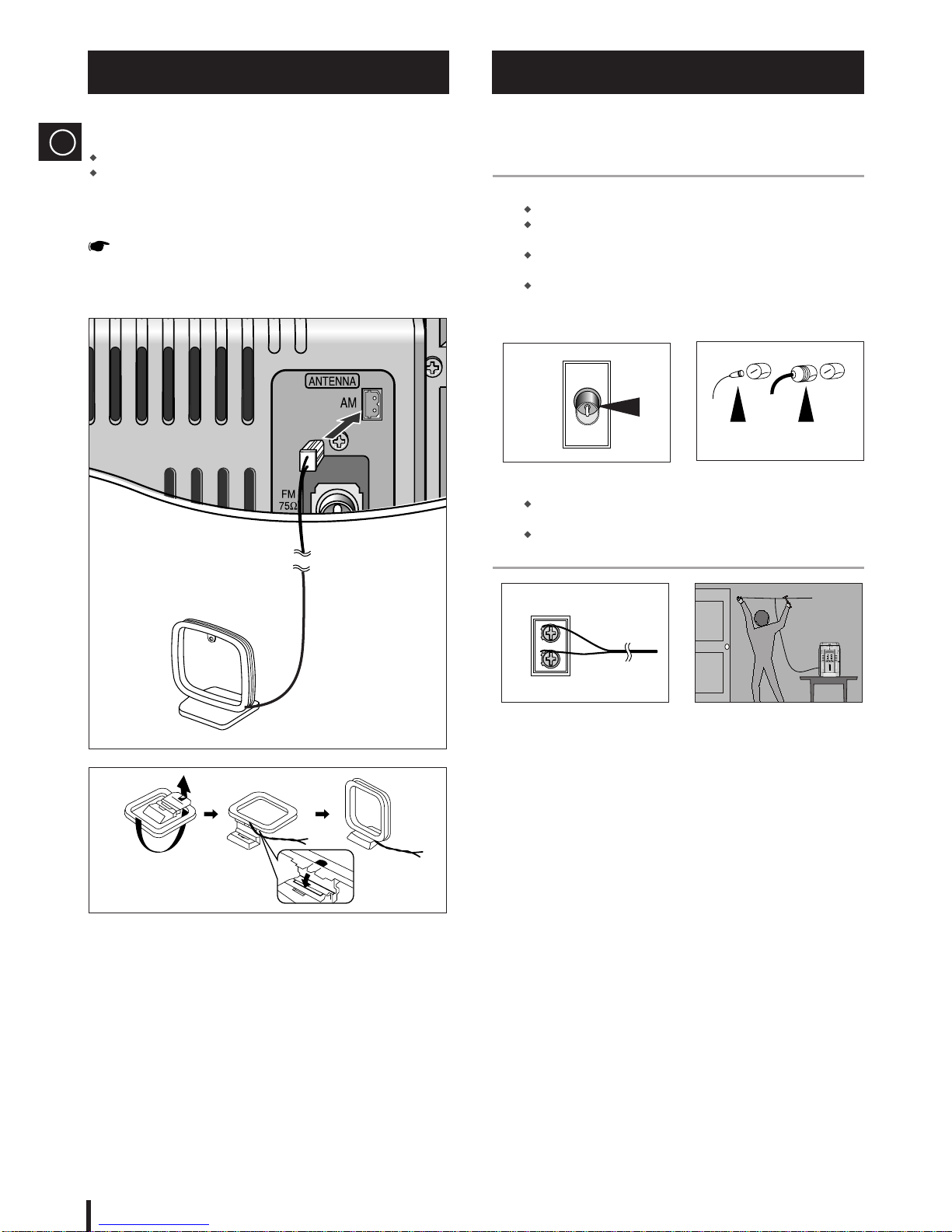 ANTENNA

AM

FM

75Ω