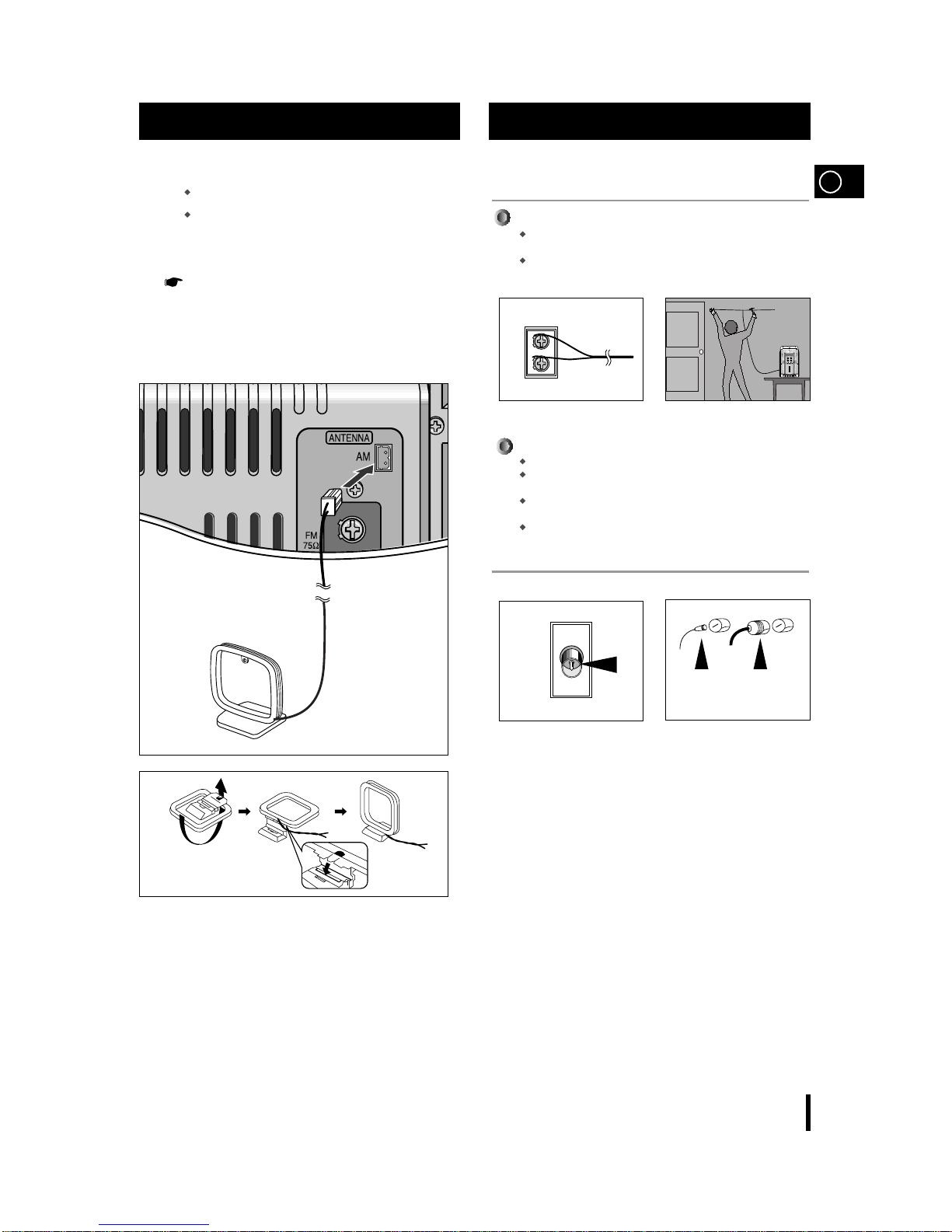 ANTENNA

AM

FM
75Ω