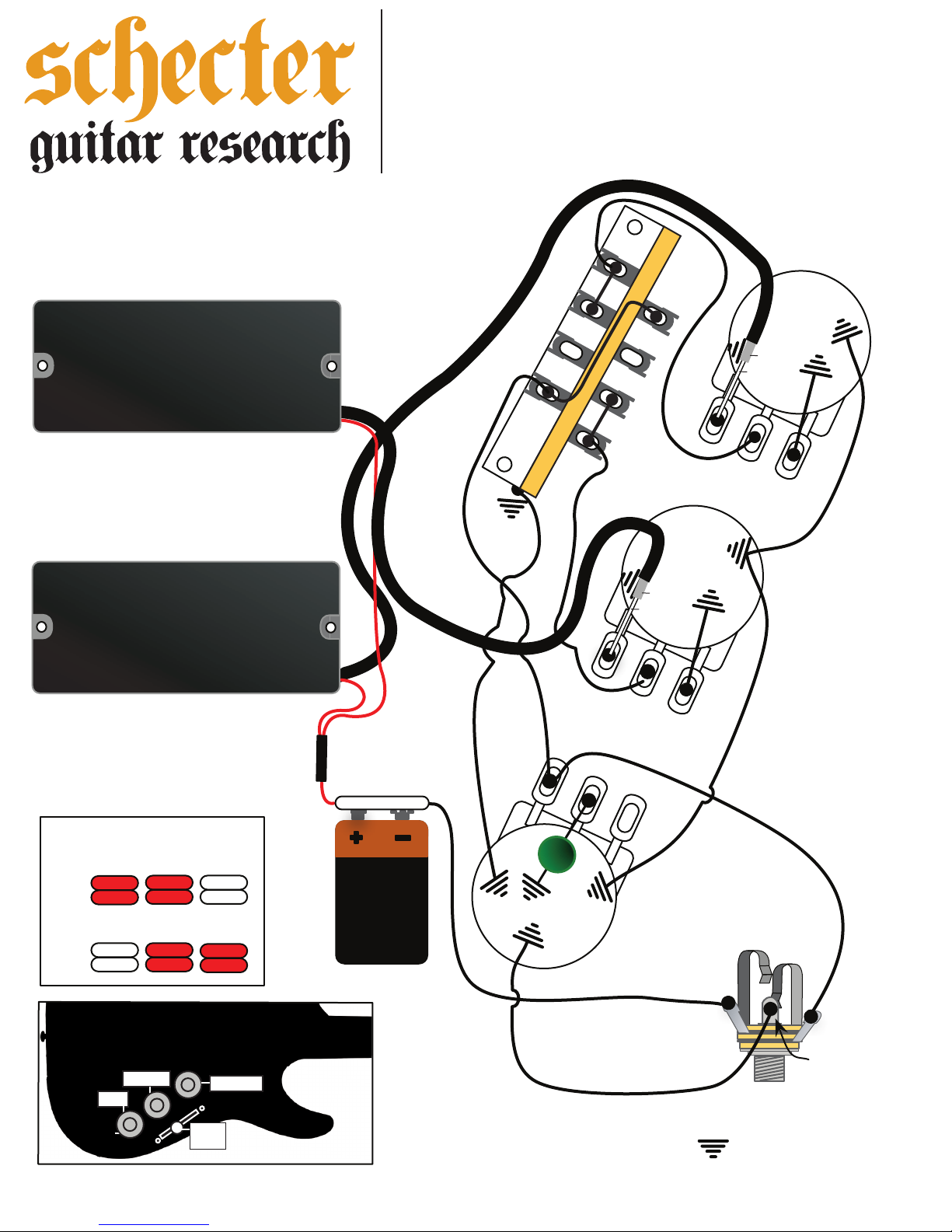 schecter
guitar research