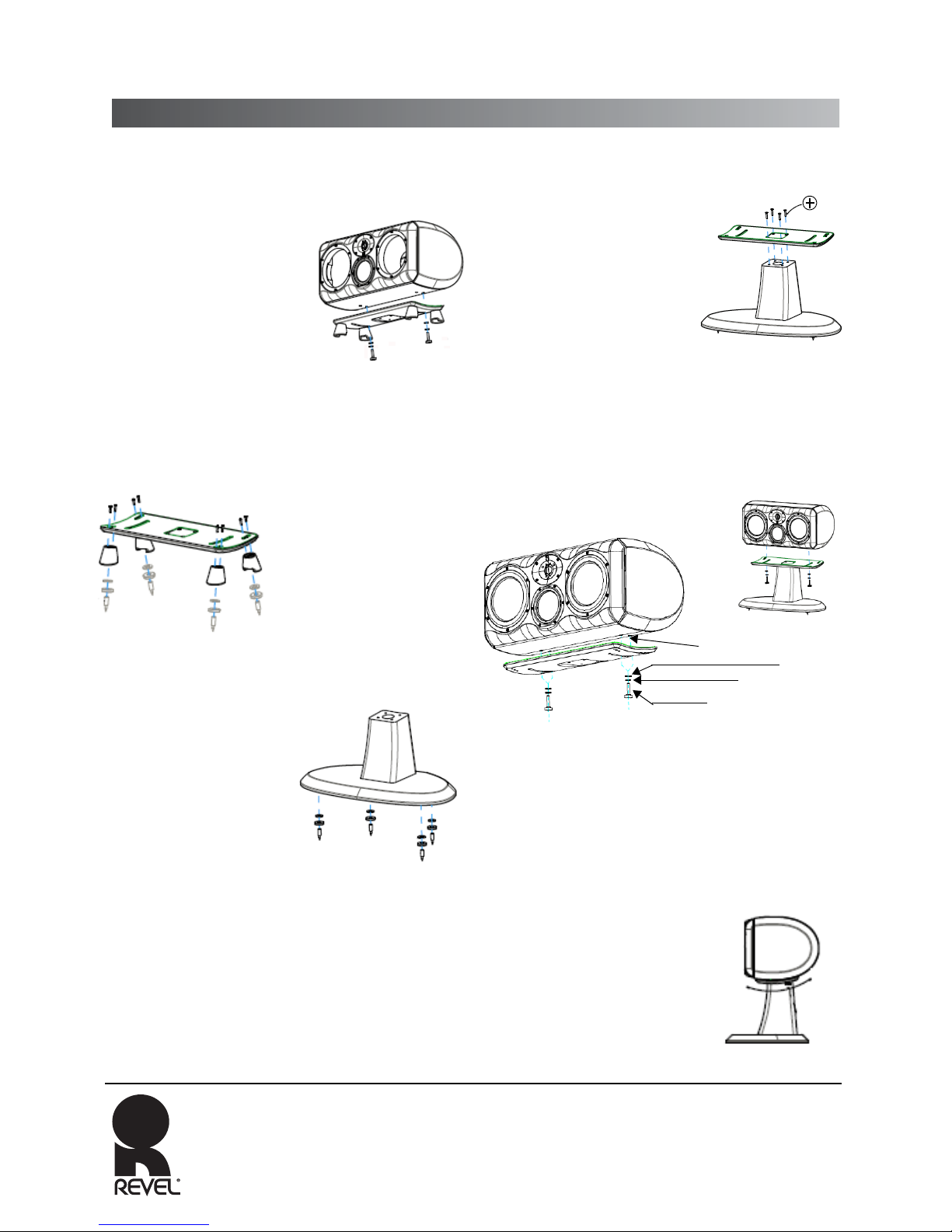 REVEL®