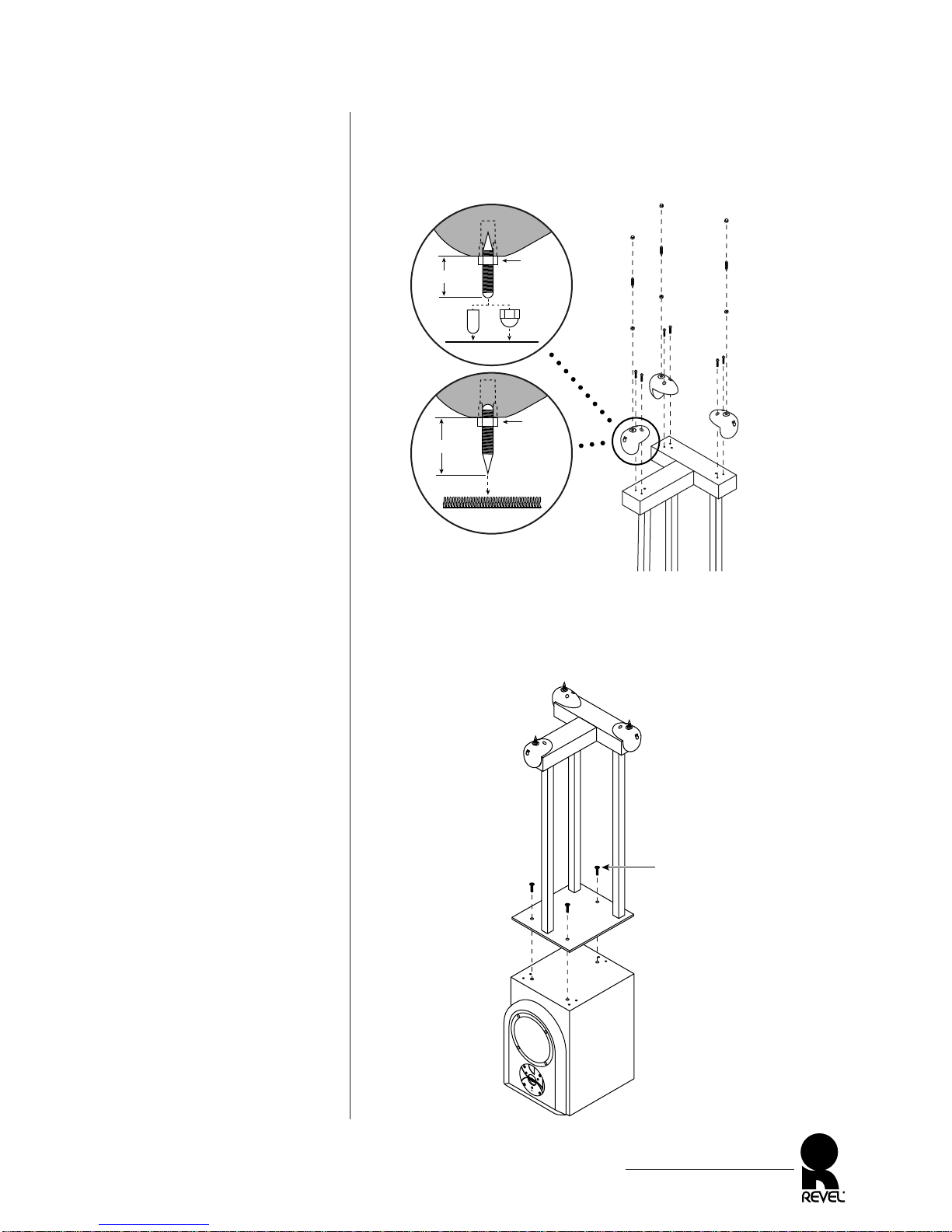 REVEL