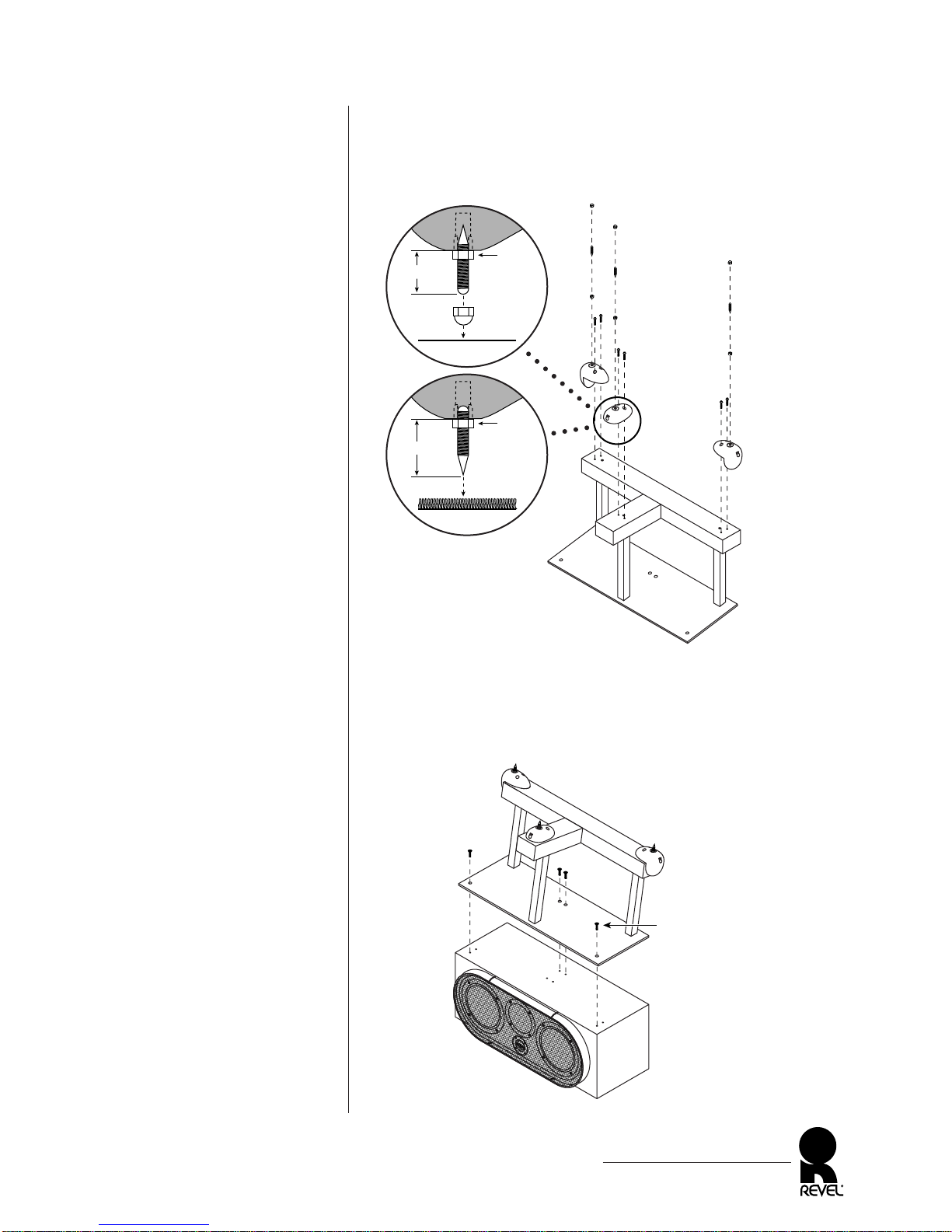 REVEL