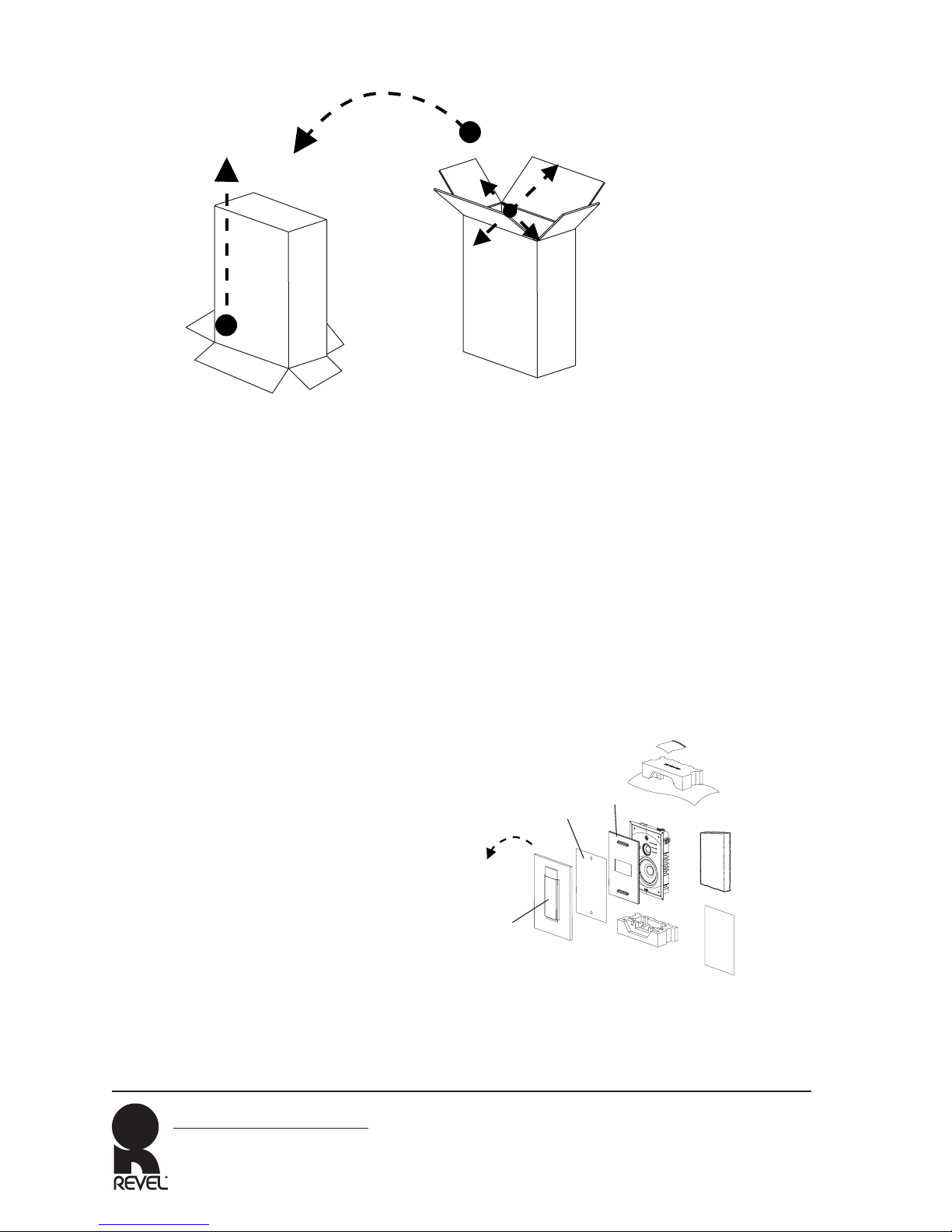 REVEL