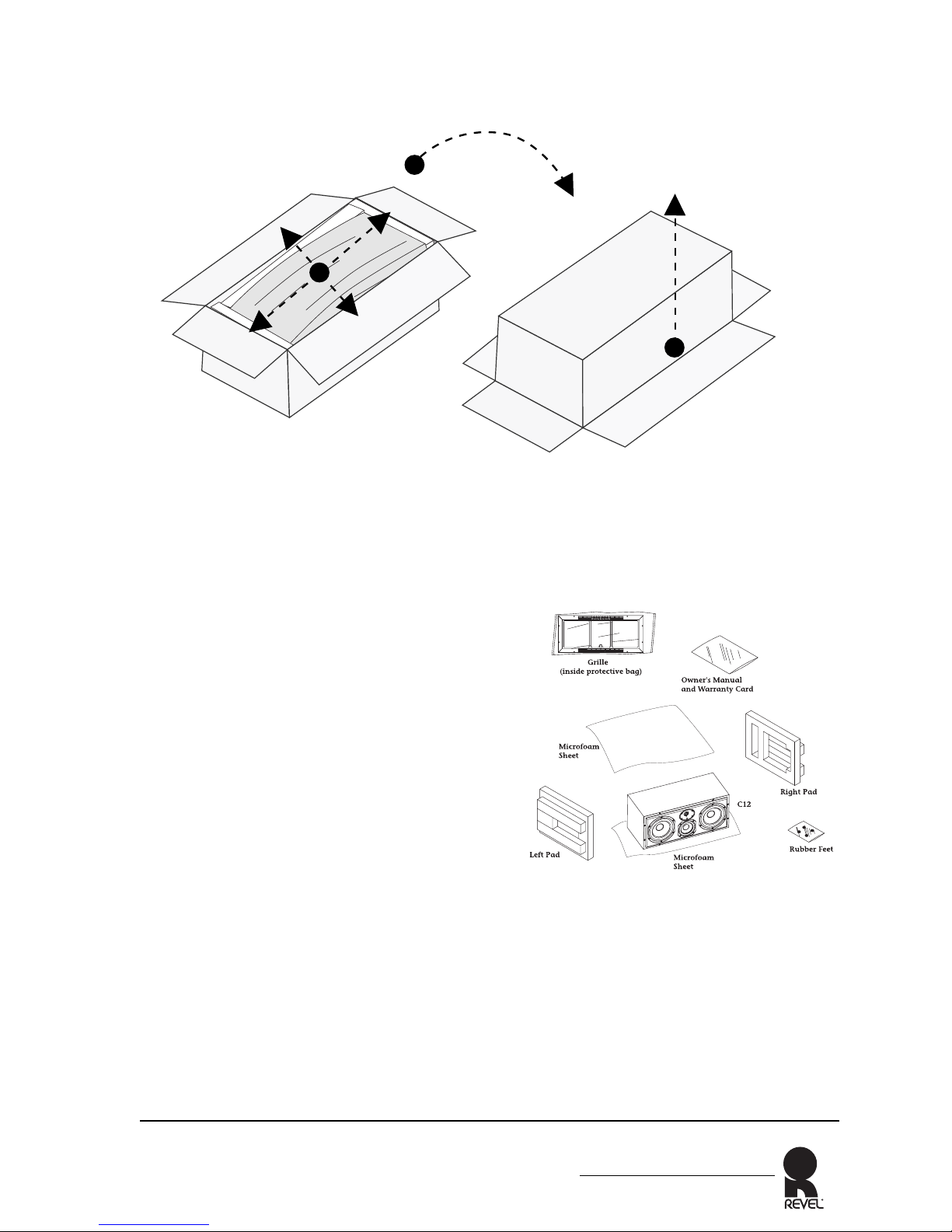 Grille
(inside protective bag)

Owner's Manual
and Warranty Card

Microfoam
Sheet

Right Pad

C12

Left Pad

Microfoam
Sheet

Rubber Feet

REVEL