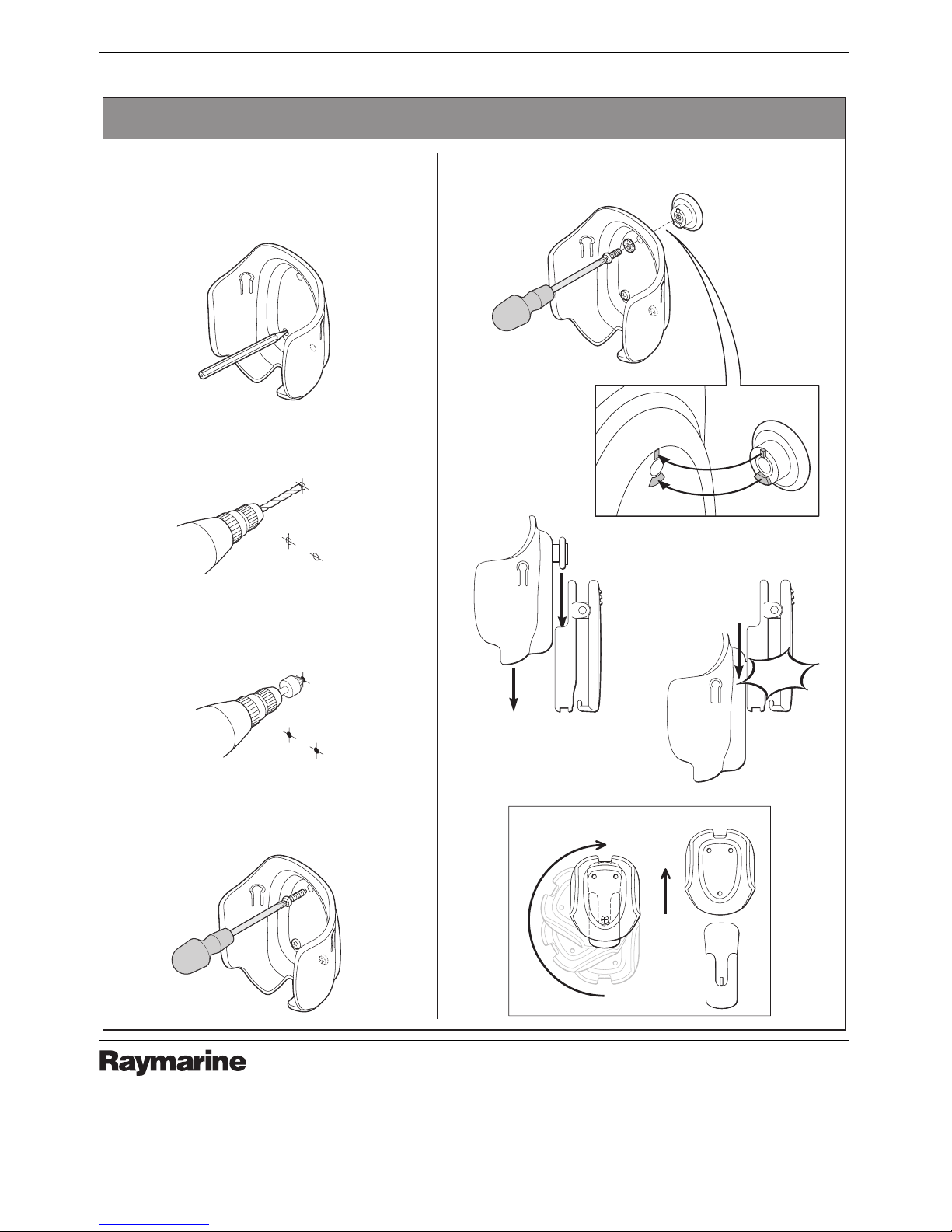 Raymarine