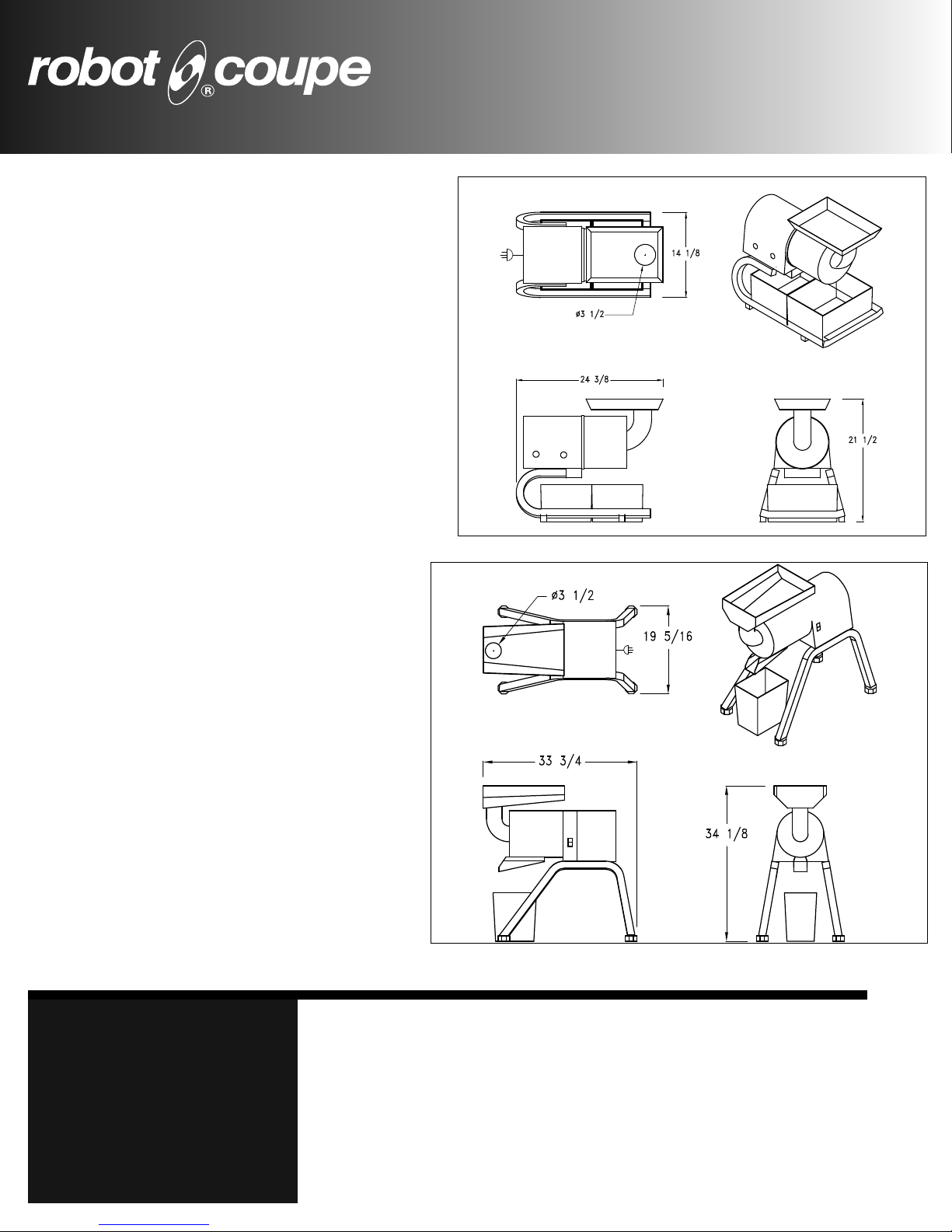 robot coupe®

14 1/8

ø3 1/2

24 3/8

21 1/2

ø3 1/2

19 5/16

33 3/4

34 1/8