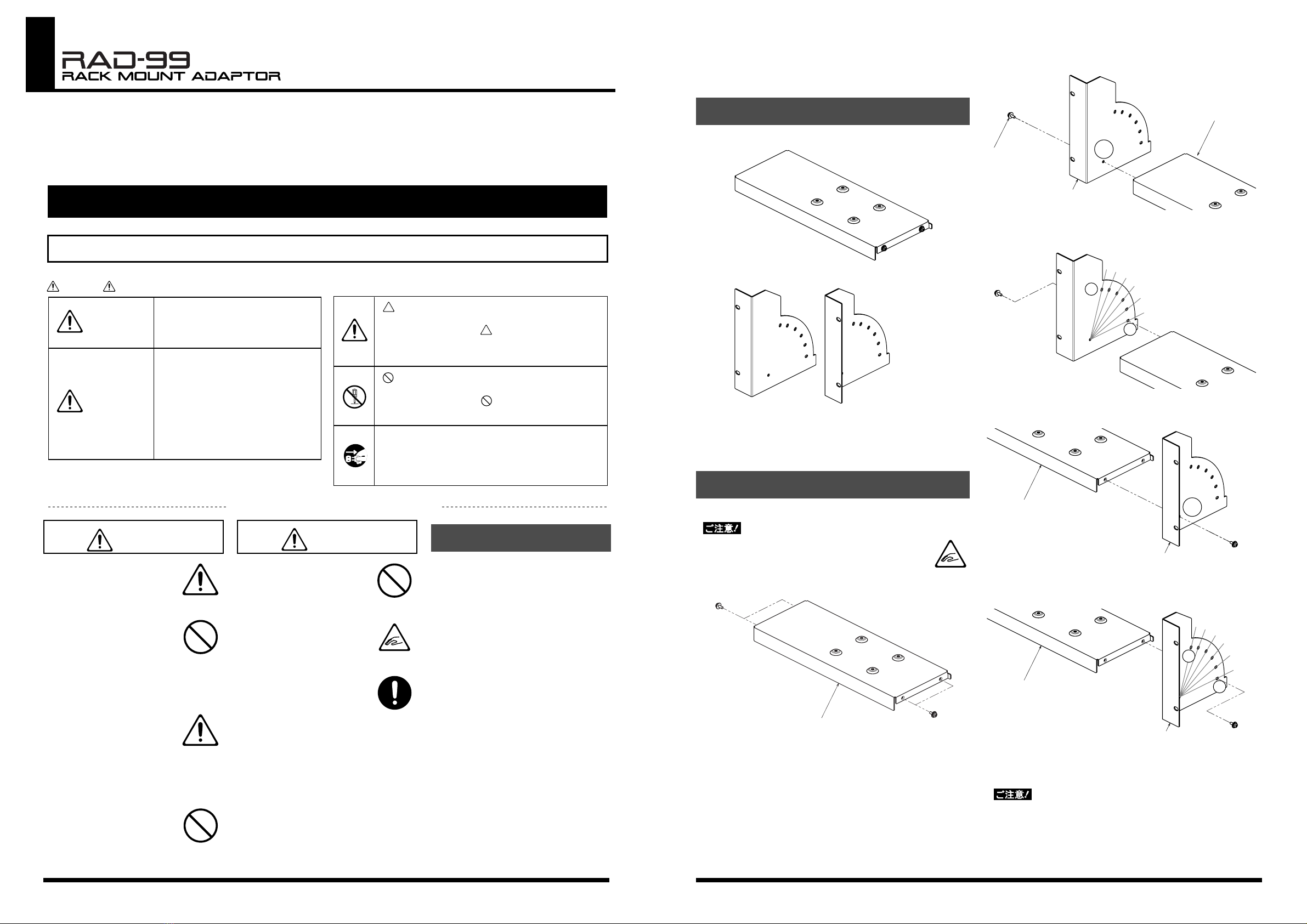 RAD-99
RACK MOUNT ADAPTOR

ご注意!

ご注意!