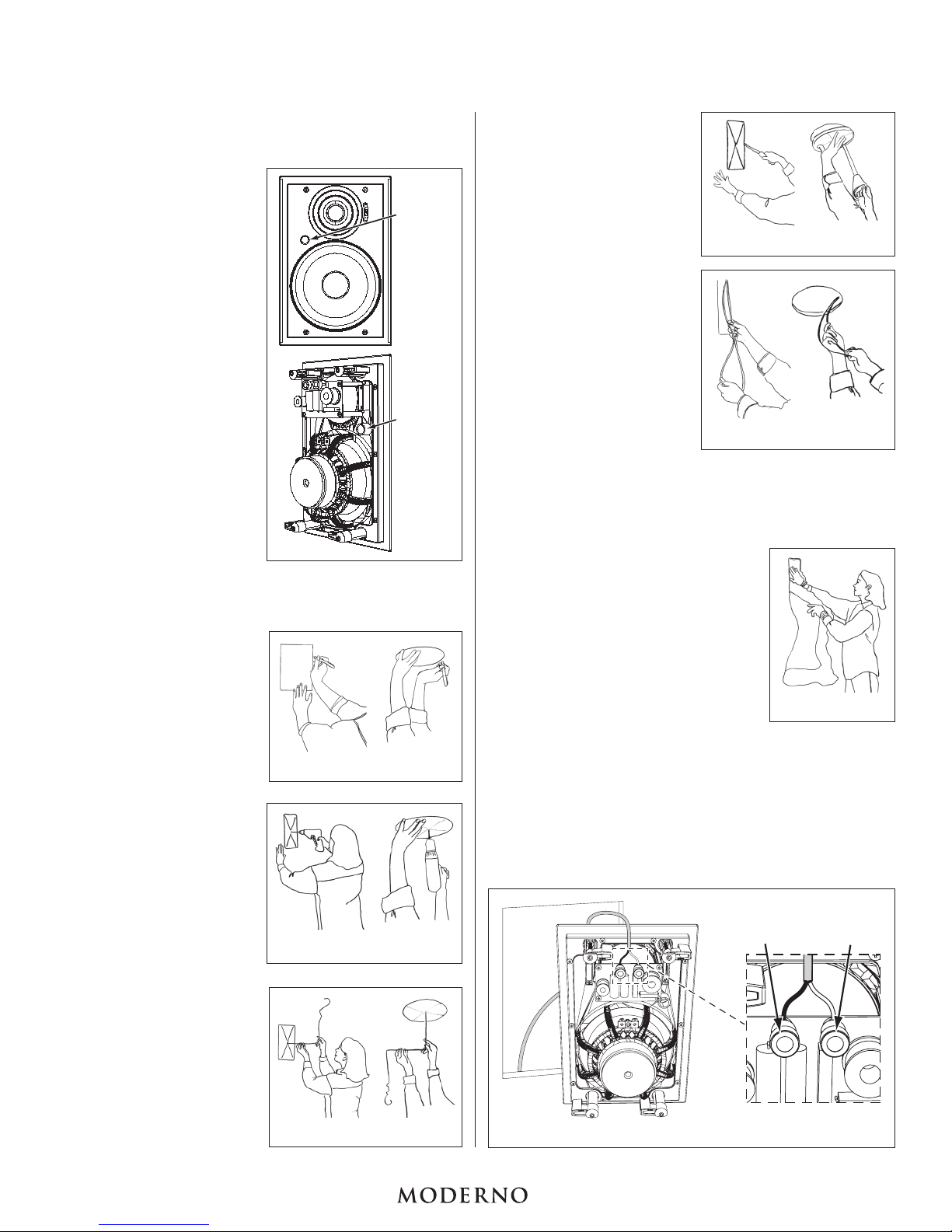 MODERNO