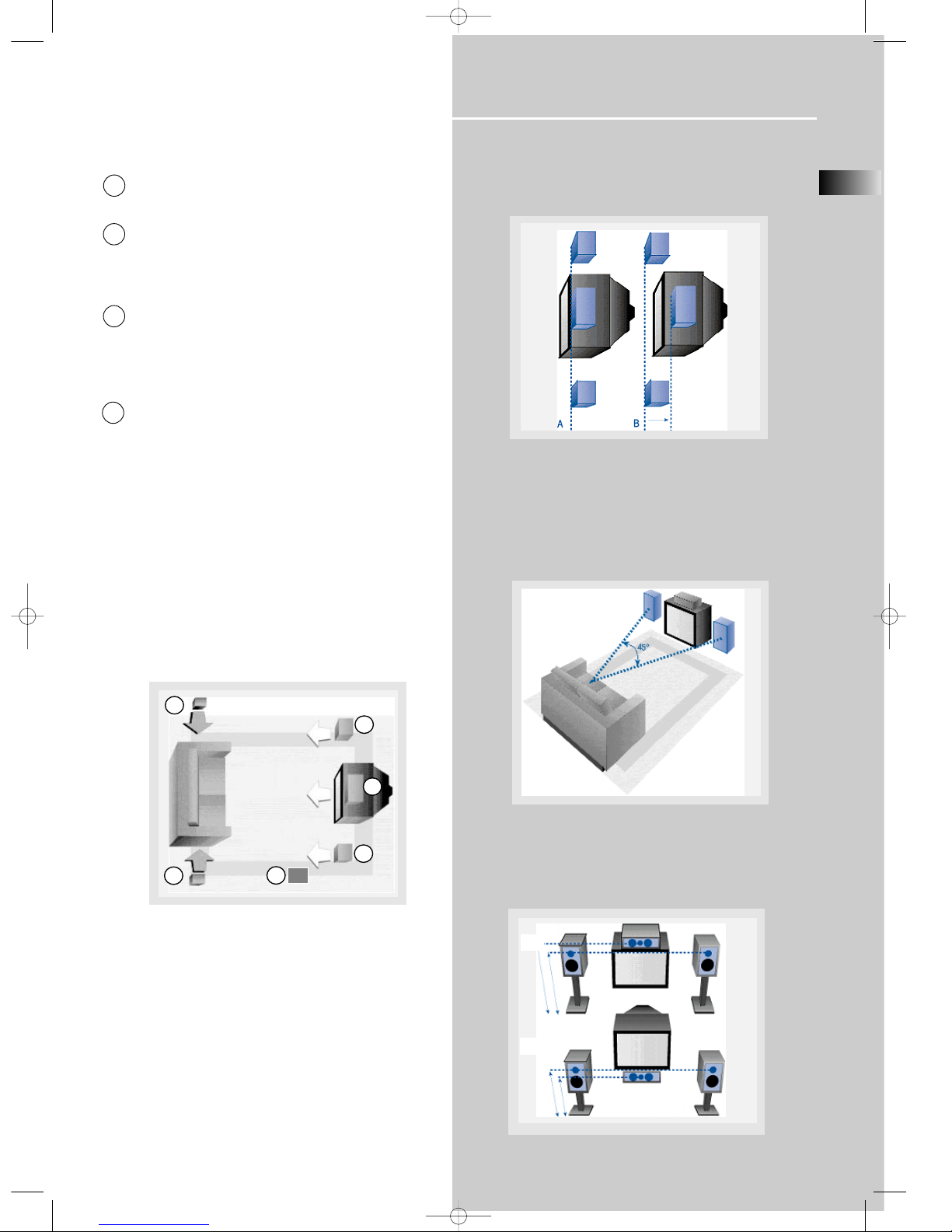 A

B

45°